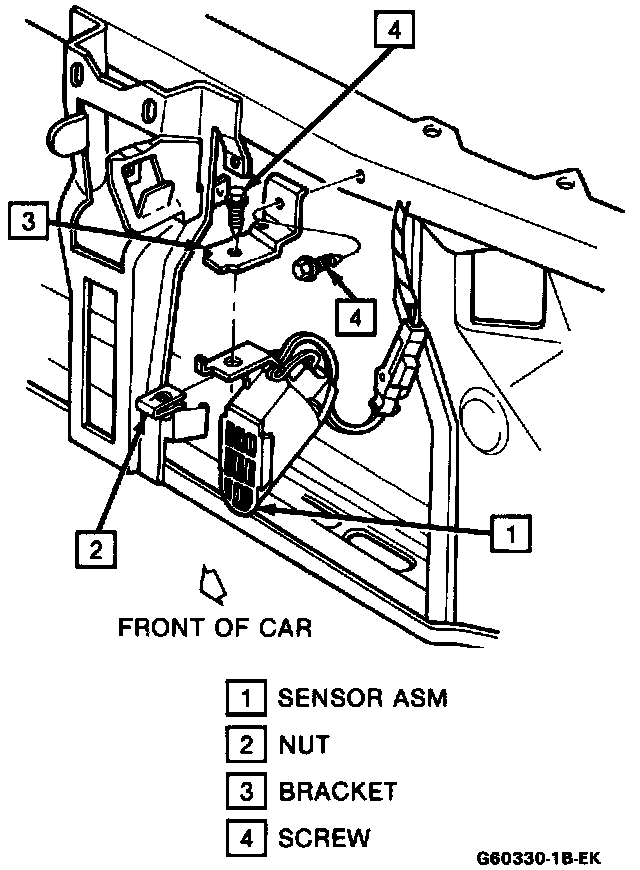 4
3
4
2
1
FRONT OF CAR
1 SENSOR ASM
2 NUT
3 BRACKET
4 SCREW
G60330-1B-EK