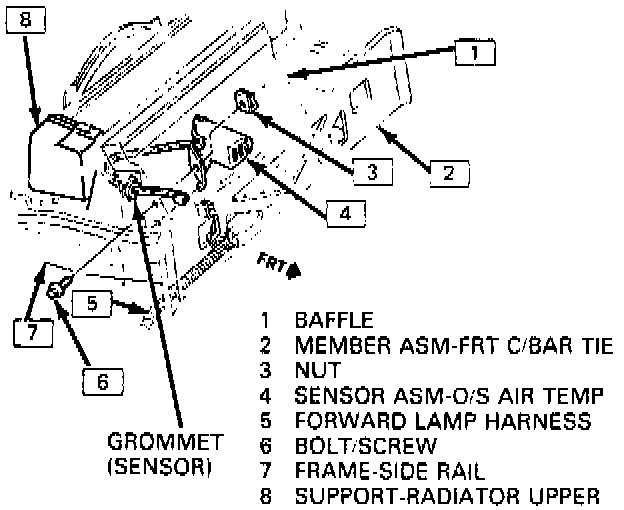 8
1
3
2
4
FRT
5
7
6
GROMMET (SENSOR)

1 BAFFLE
2 MEMBER ASM-FRT C/BAR TIE
3 NUT
4 SENSOR ASM-O/S AIR TEMP
5 FORWARD LAMP HARNESS
6 BOLT/SCREW
7 FRAME-SIDE RAIL
8 SUPPORT-RADIATOR UPPER