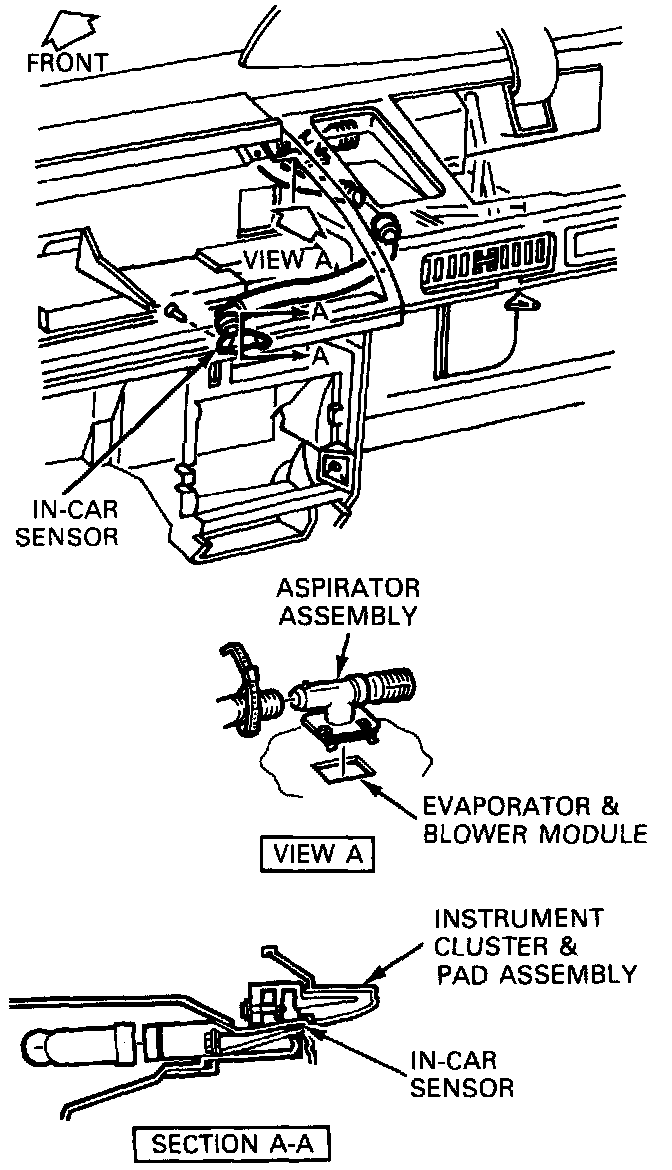 FRONT

VIEW A

A

A

IN-CAR SENSOR

ASPIRATOR ASSEMBLY

EVAPORATOR & BLOWER MODULE

VIEW A

INSTRUMENT CLUSTER & PAD ASSEMBLY

IN-CAR SENSOR

SECTION A-A