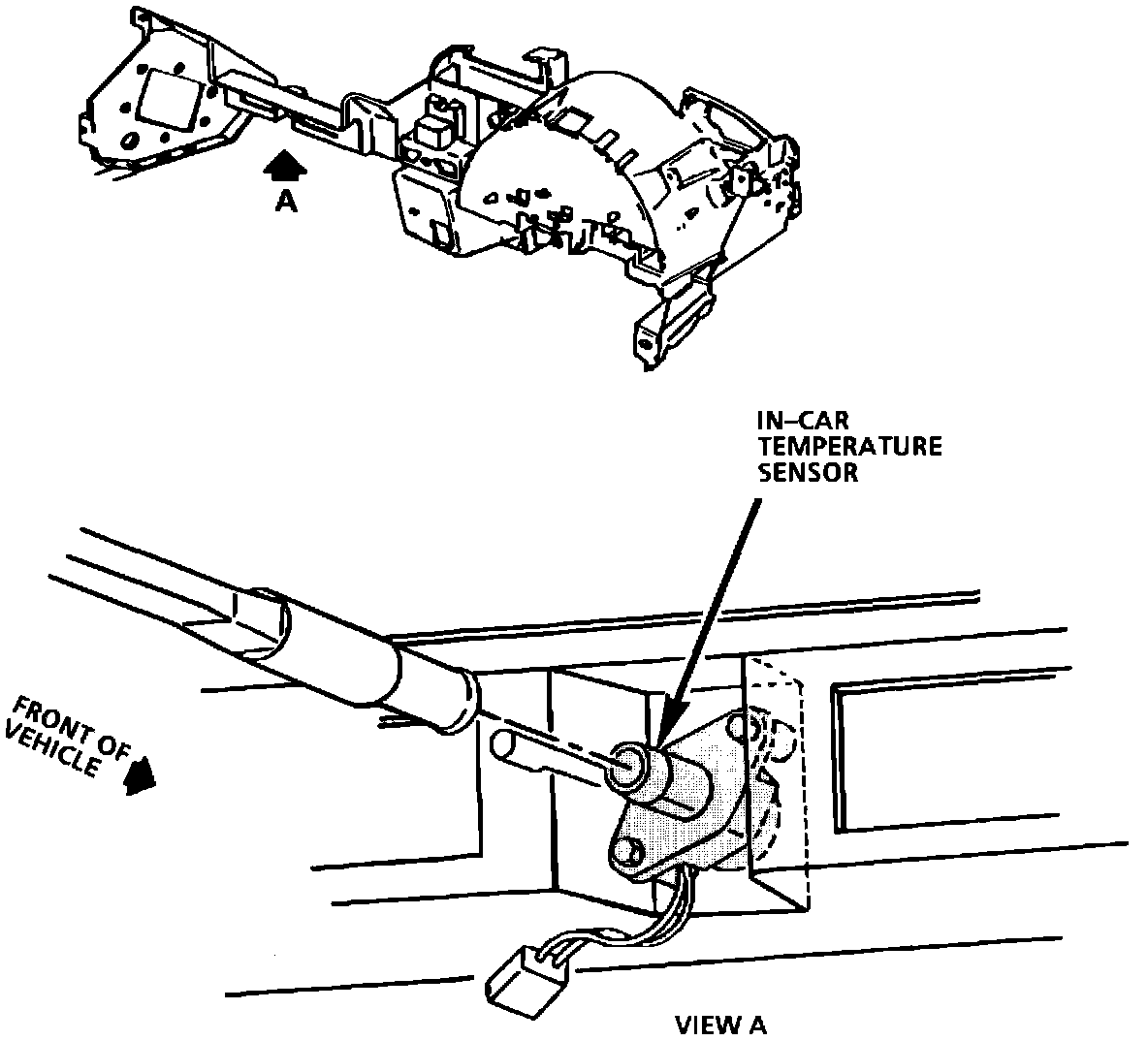 A

IN–CAR TEMPERATURE SENSOR

FRONT OF VEHICLE

VIEW A