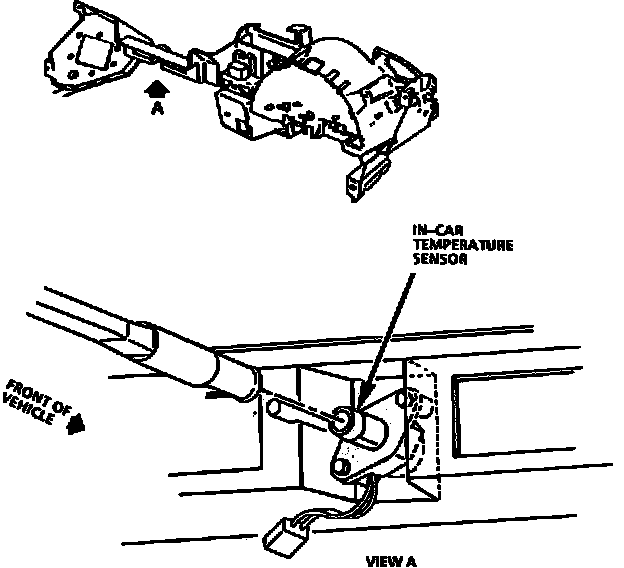 A

IN-CAR TEMPERATURE SENSOR

FRONT OF VEHICLE

VIEW A