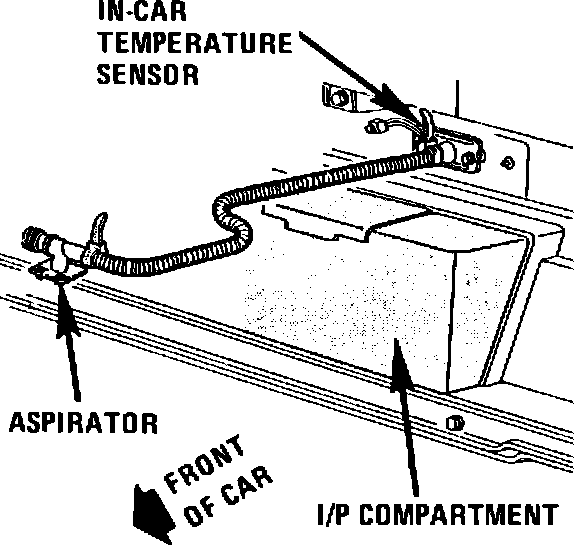 IN-CAR TEMPERATURE SENSOR

ASPIRATOR

FRONT OF CAR

I/P COMPARTMENT