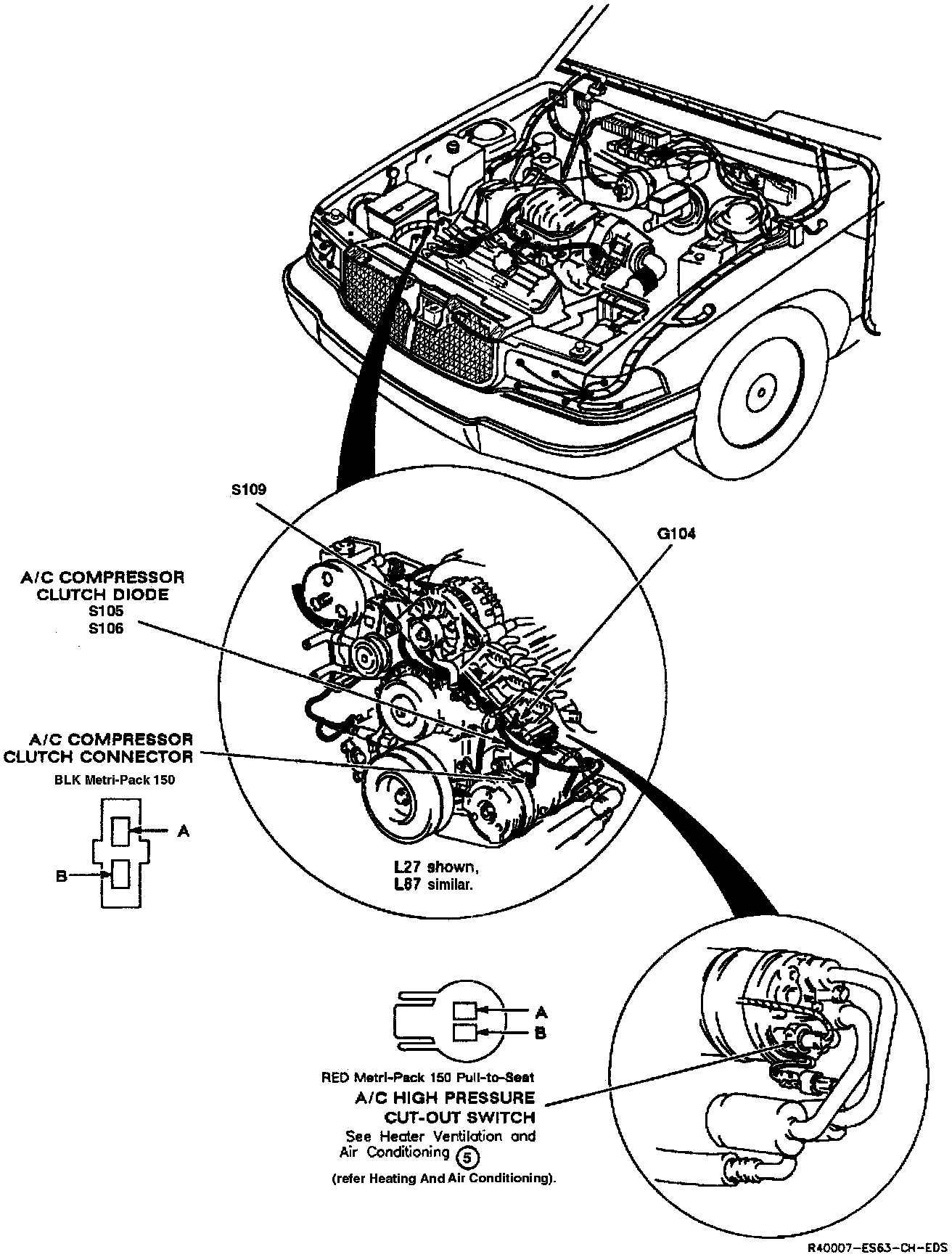 S109

G104

A/C COMPRESSOR CLUTCH DIODE
S105
S106

A/C COMPRESSOR CLUTCH CONNECTOR
BLK Metri-Pack 150

A

B

L27 shown,
L67 similar.

A

B

RED Metri-Pack 150 Pull-to-Seat
A/C HIGH PRESSURE CUT-OUT SWITCH
See Heater Ventilation and Air Conditioning 5
(refer Heating And Air Conditioning).

R40007-ES63-CH-EDS