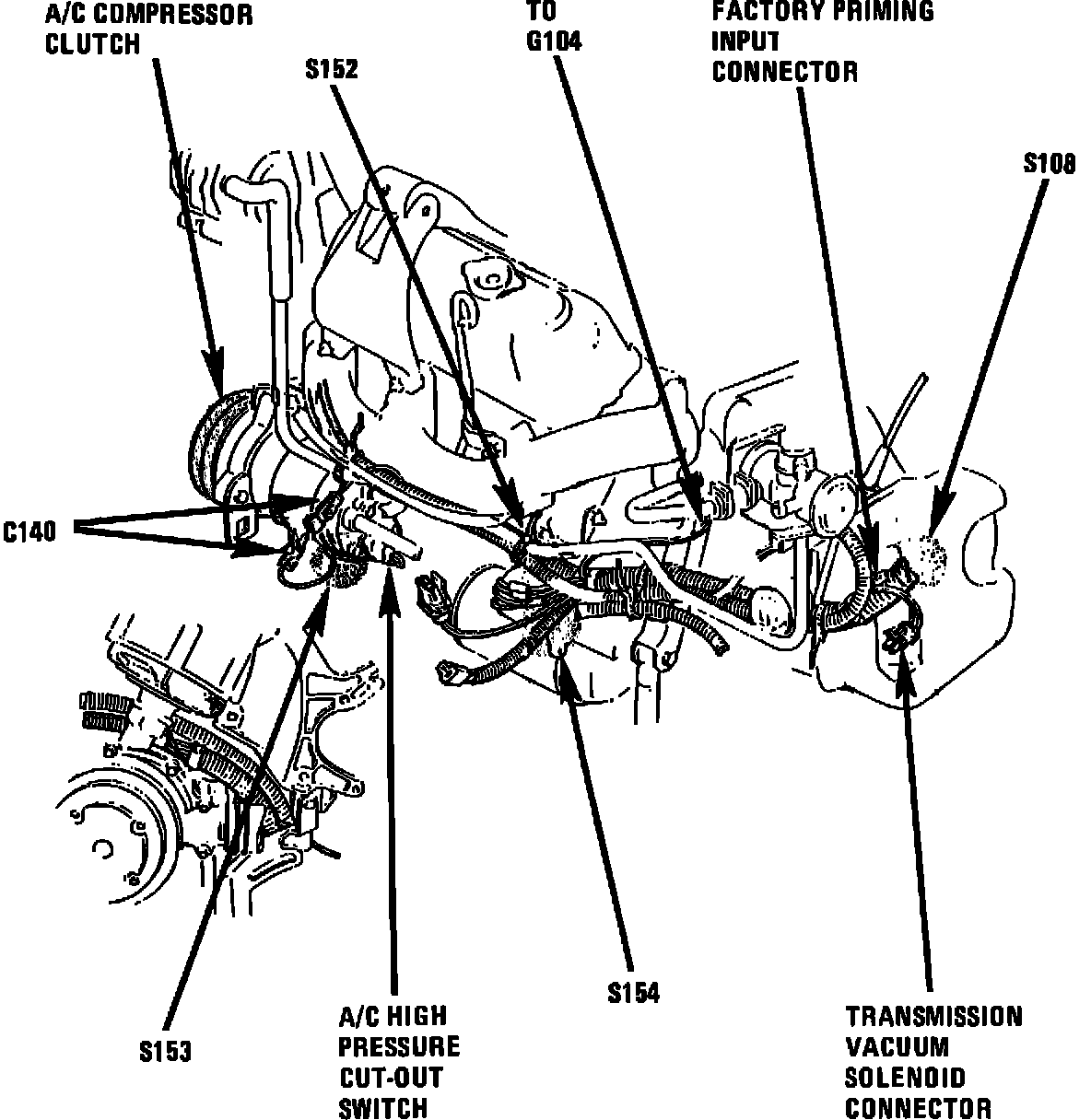 A/C COMPRESSOR CLUTCH

S152

TO G104

FACTORY PRIMING INPUT CONNECTOR

S108

C140

S153

A/C HIGH PRESSURE CUT-OUT SWITCH

S154

TRANSMISSION VACUUM SOLENOID CONNECTOR