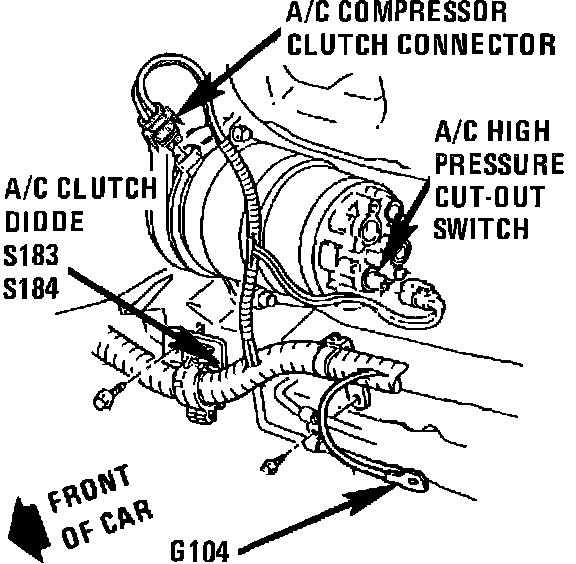 A/C COMPRESSOR CLUTCH CONNECTOR

A/C HIGH PRESSURE CUT-OUT SWITCH

A/C CLUTCH DIODE
S183
S184

FRONT OF CAR

G104