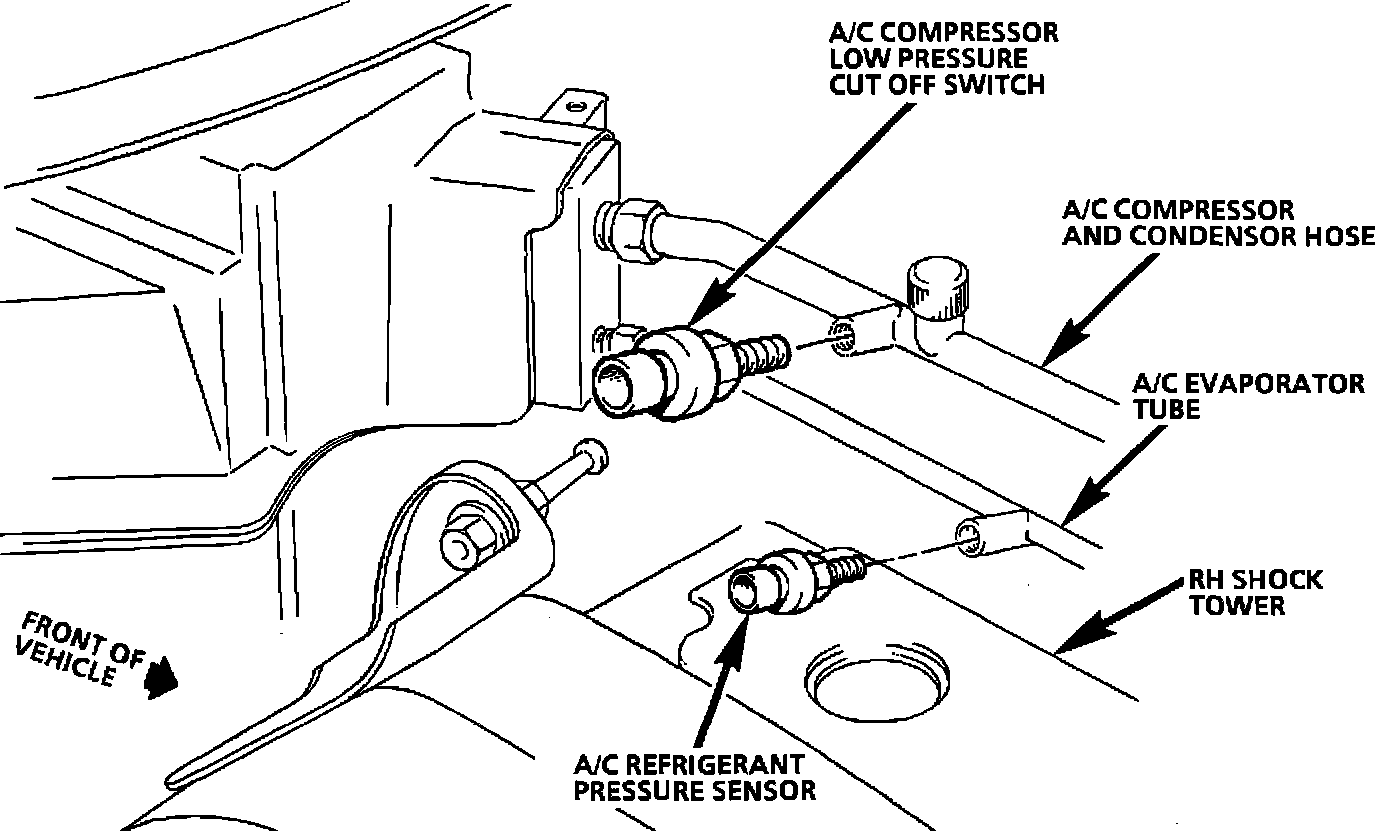 A/C COMPRESSOR LOW PRESSURE CUT OFF SWITCH

A/C COMPRESSOR AND CONDENSOR HOSE

A/C EVAPORATOR TUBE

RH SHOCK TOWER

FRONT OF VEHICLE

A/C REFRIGERANT PRESSURE SENSOR