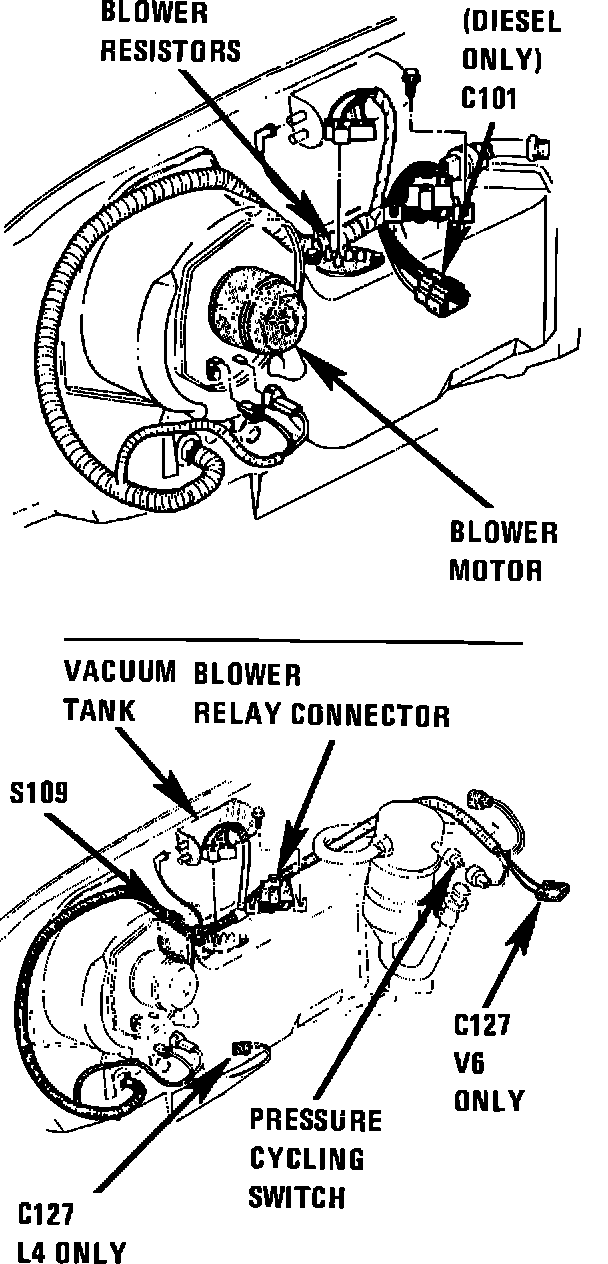 BLOWER RESISTORS

(DIESEL ONLY) C101

BLOWER MOTOR

VACUUM TANK

BLOWER RELAY CONNECTOR

S109

C127 V6 ONLY

PRESSURE CYCLING SWITCH

C127 L4 ONLY