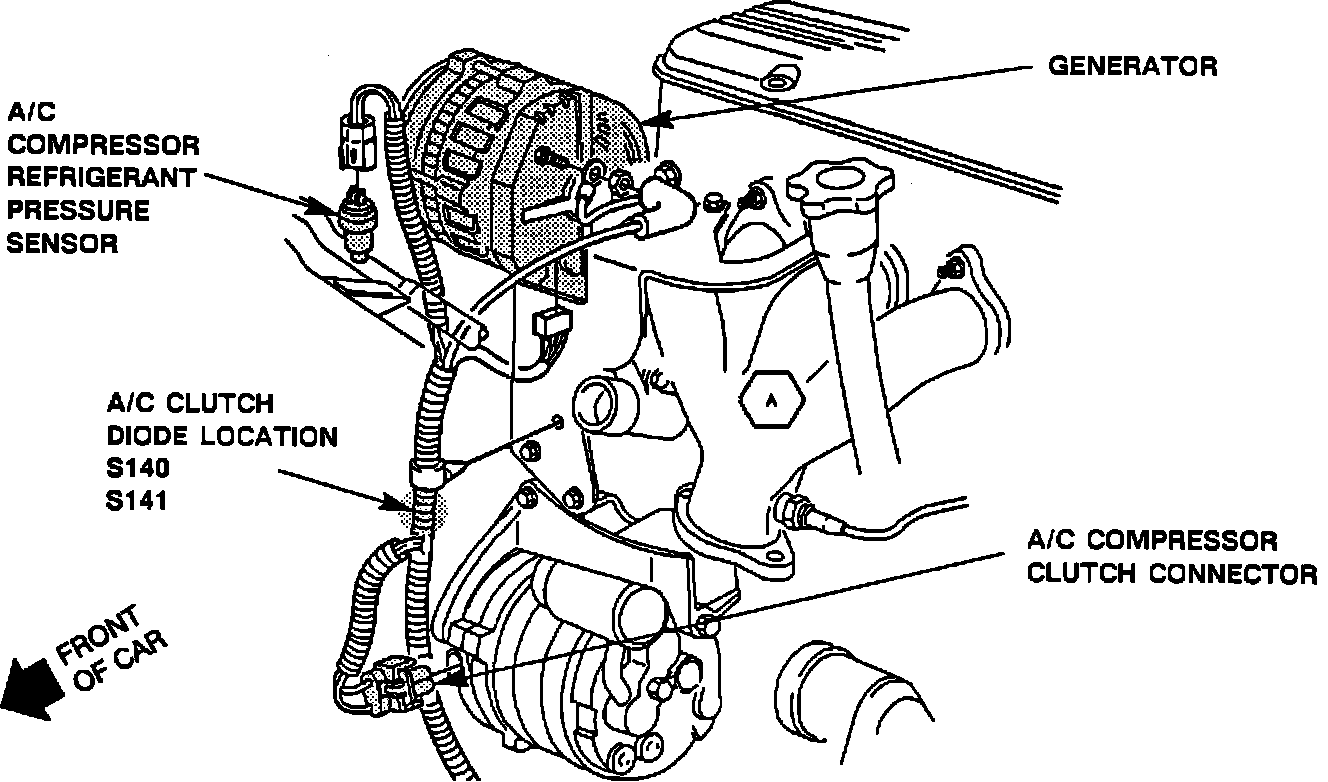 GENERATOR

A/C COMPRESSOR REFRIGERANT PRESSURE SENSOR

A

A/C CLUTCH DIODE LOCATION S140 S141

A/C COMPRESSOR CLUTCH CONNECTOR

FRONT OF CAR