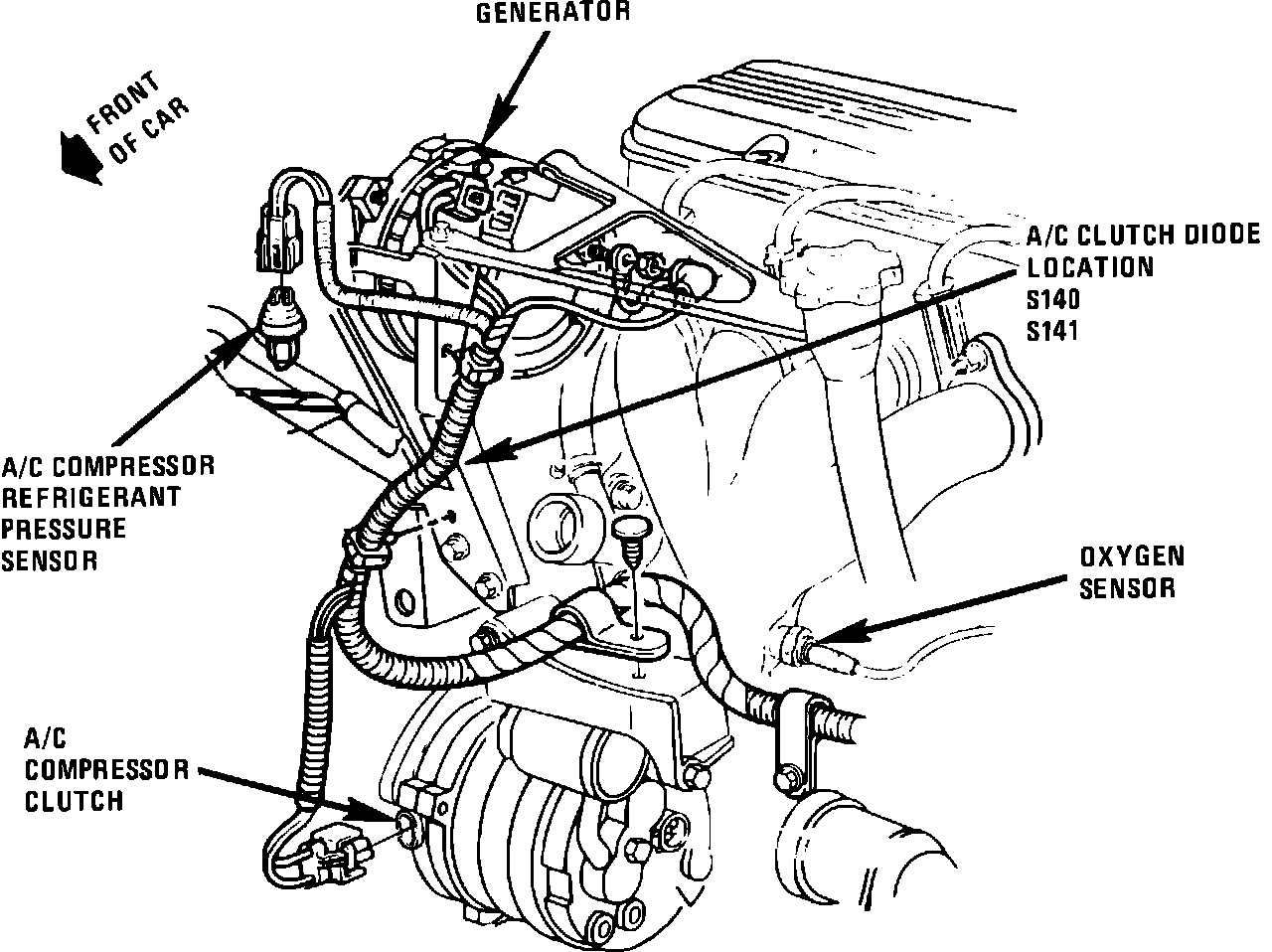 GENERATOR

FRONT OF CAR

A/C CLUTCH DIODE LOCATION
S140
S141

A/C COMPRESSOR REFRIGERANT PRESSURE SENSOR

OXYGEN SENSOR

A/C COMPRESSOR CLUTCH