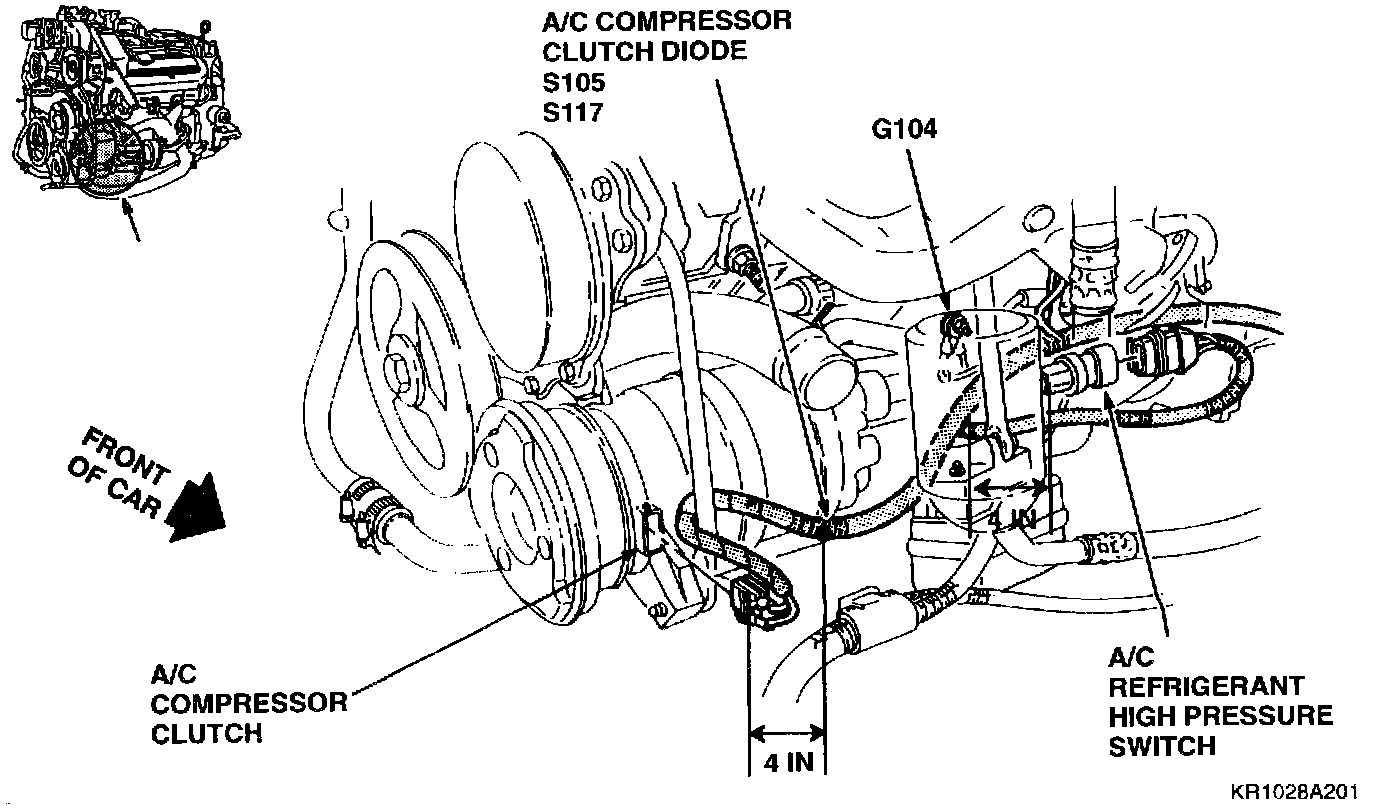 A/C COMPRESSOR CLUTCH DIODE
S105
S117

G104

FRONT OF CAR

4 IN

A/C COMPRESSOR CLUTCH

4 IN

A/C REFRIGERANT HIGH PRESSURE SWITCH

KR1028A201