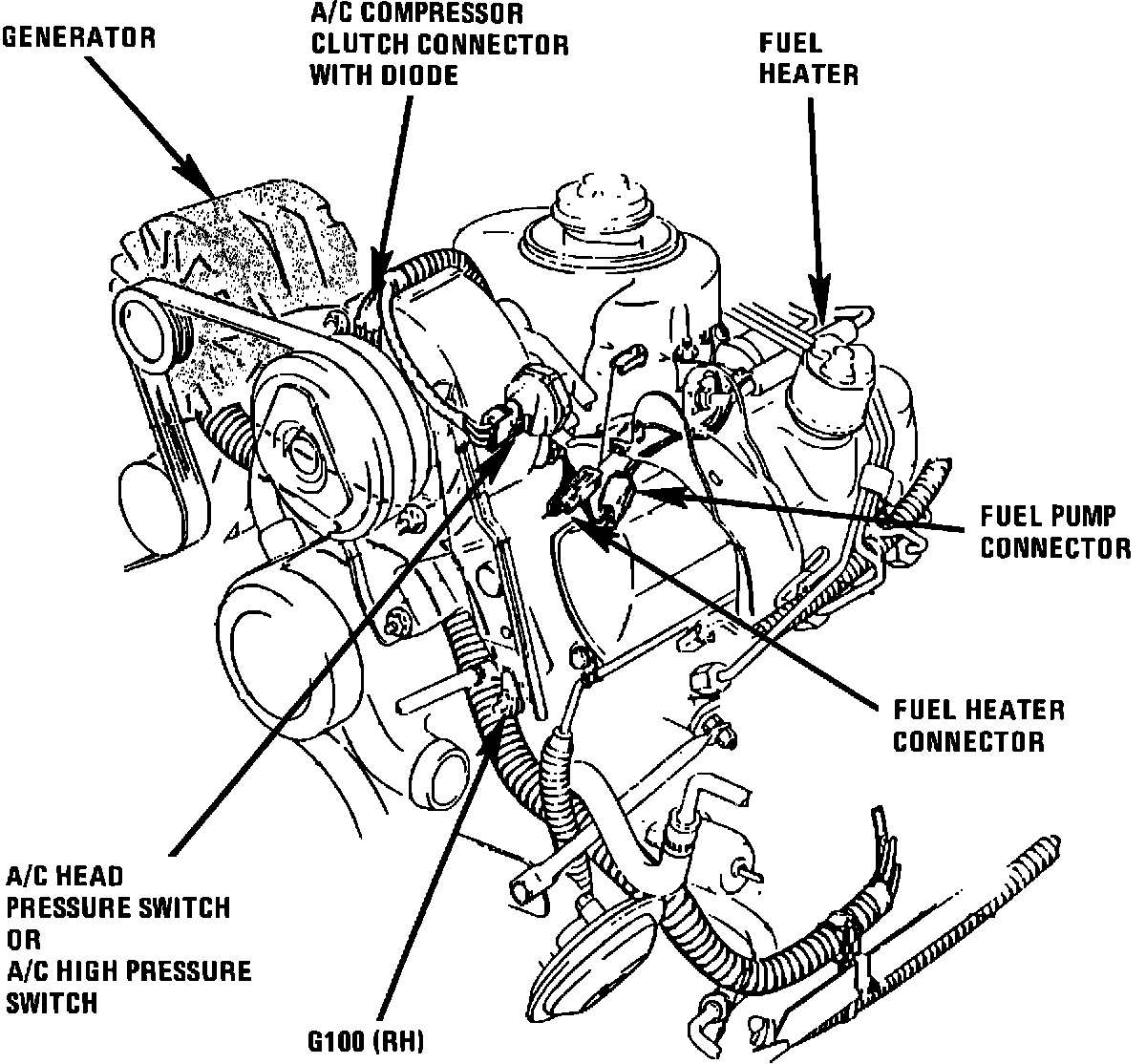 GENERATOR

A/C COMPRESSOR CLUTCH CONNECTOR WITH DIODE

FUEL HEATER

FUEL PUMP CONNECTOR

FUEL HEATER CONNECTOR

A/C HEAD PRESSURE SWITCH OR A/C HIGH PRESSURE SWITCH

G100 (RH)