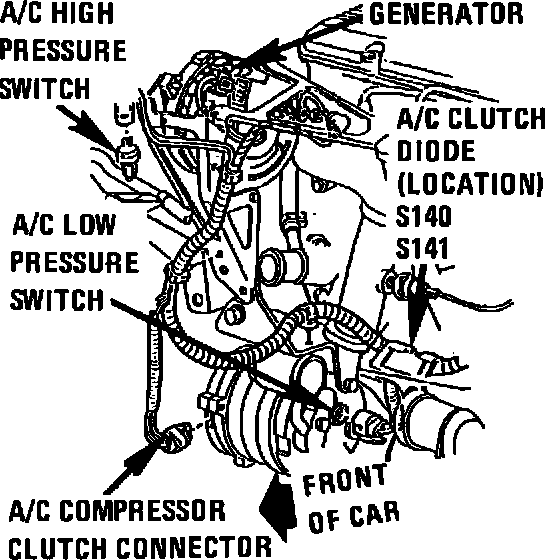 A/C HIGH PRESSURE SWITCH

GENERATOR

A/C CLUTCH DIODE (LOCATION) S140 S141

A/C LOW PRESSURE SWITCH

FRONT OF CAR

A/C COMPRESSOR CLUTCH CONNECTOR