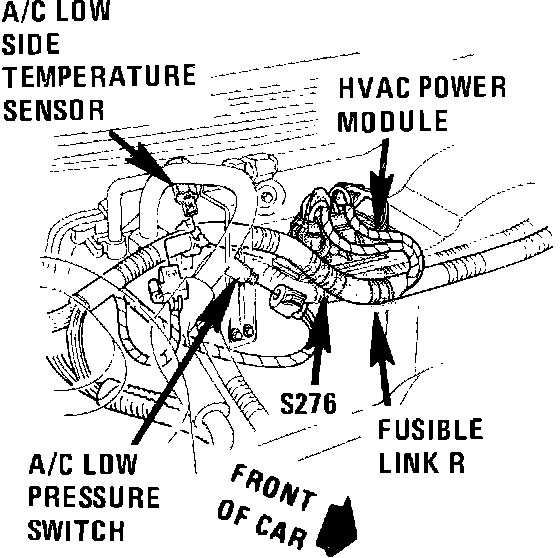 A/C LOW SIDE TEMPERATURE SENSOR

HVAC POWER MODULE

S276

FUSIBLE LINK R

A/C LOW PRESSURE SWITCH

FRONT OF CAR