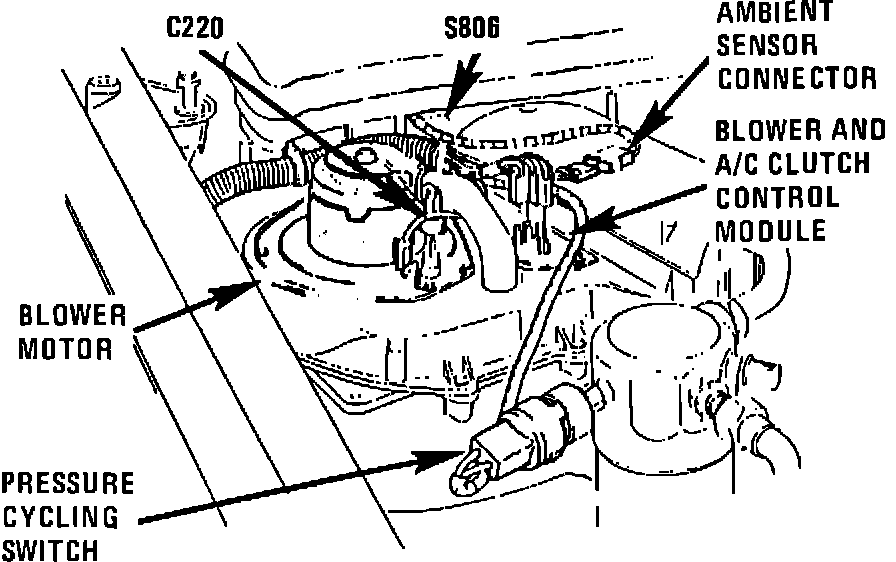 C220

S806

AMBIENT SENSOR CONNECTOR

BLOWER AND A/C CLUTCH CONTROL MODULE

BLOWER MOTOR

PRESSURE CYCLING SWITCH