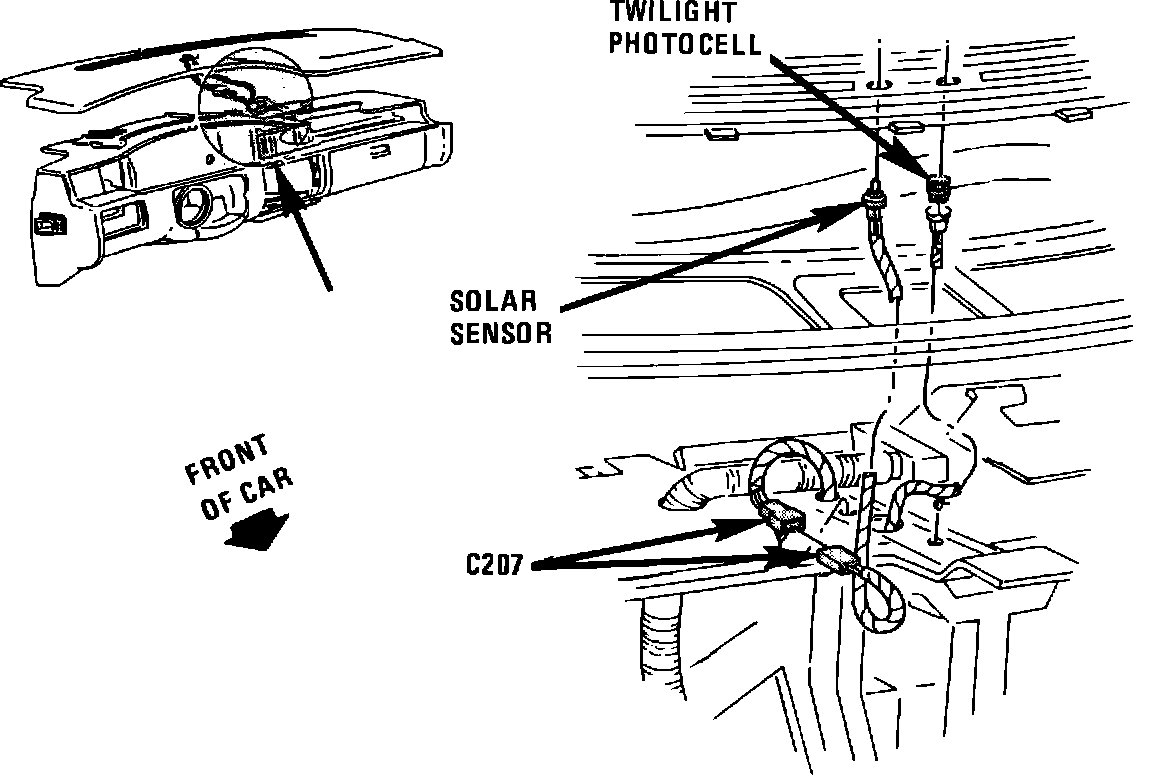 TWILIGHT PHOTOCELL

SOLAR SENSOR

FRONT OF CAR

C207