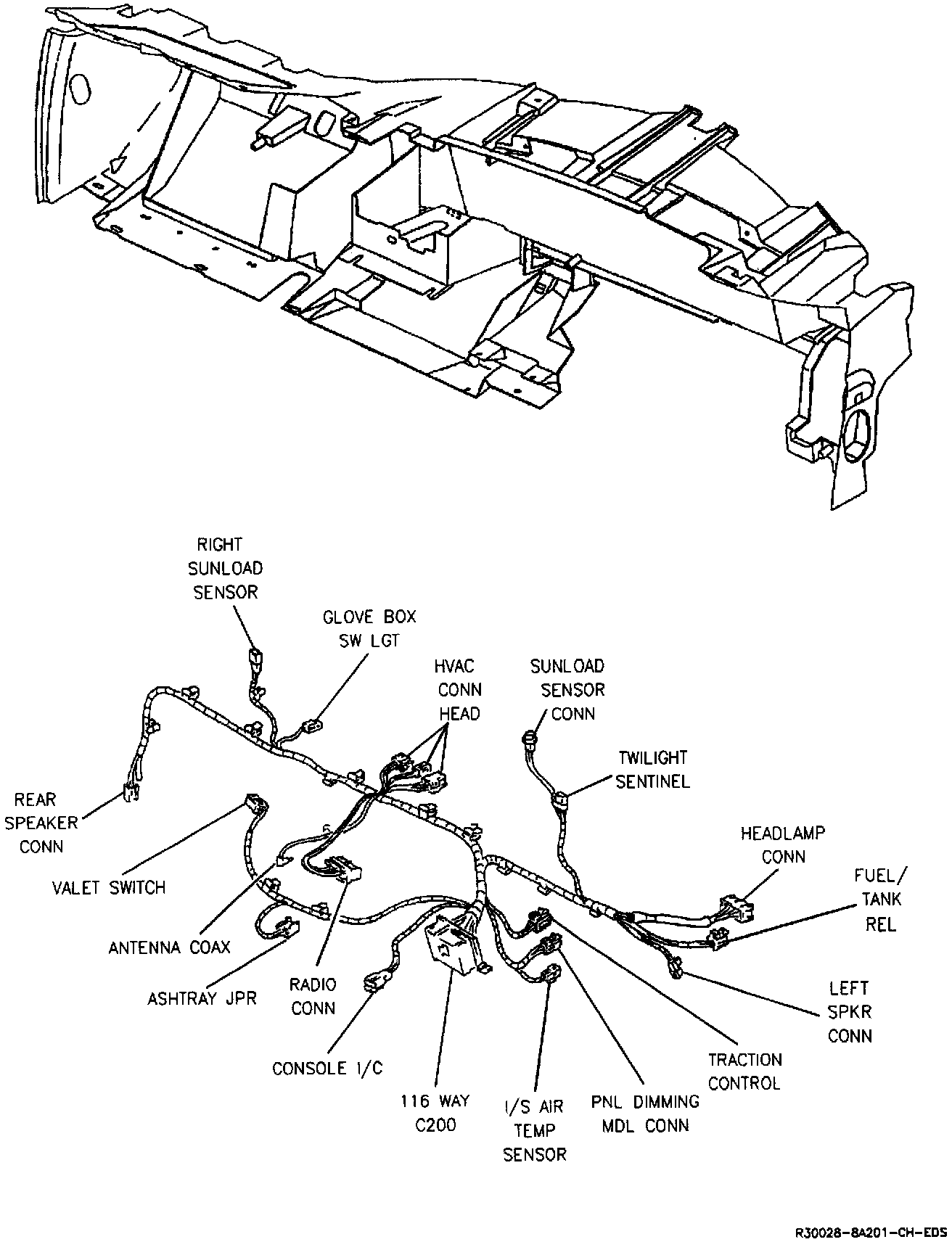 RIGHT SUNLOAD SENSOR

GLOVE BOX SW LGT

HVAC CONN HEAD

SUNLOAD SENSOR CONN

TWILIGHT SENTINEL

REAR SPEAKER CONN

VALET SWITCH

HEADLAMP CONN

FUEL/ TANK REL

ANTENNA COAX

ASHTRAY JPR

RADIO CONN

LEFT SPKR CONN

CONSOLE I/C

TRACTION CONTROL

116 WAY C200

I/S AIR TEMP SENSOR

PNL DIMMING MDL CONN

R30028-8A201-CH-EDS