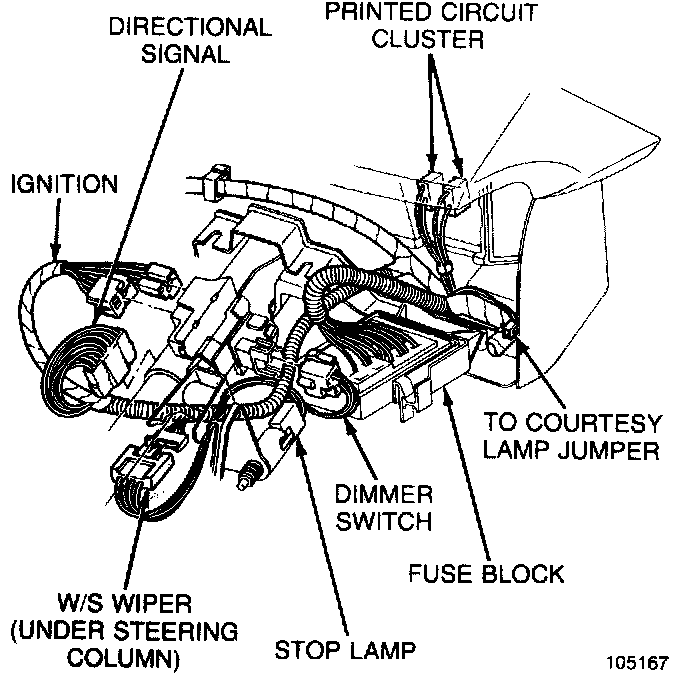 DIRECTIONAL SIGNAL

PRINTED CIRCUIT CLUSTER

IGNITION

TO COURTESY LAMP JUMPER

DIMMER SWITCH

FUSE BLOCK

W/S WIPER (UNDER STEERING COLUMN)

STOP LAMP

105167