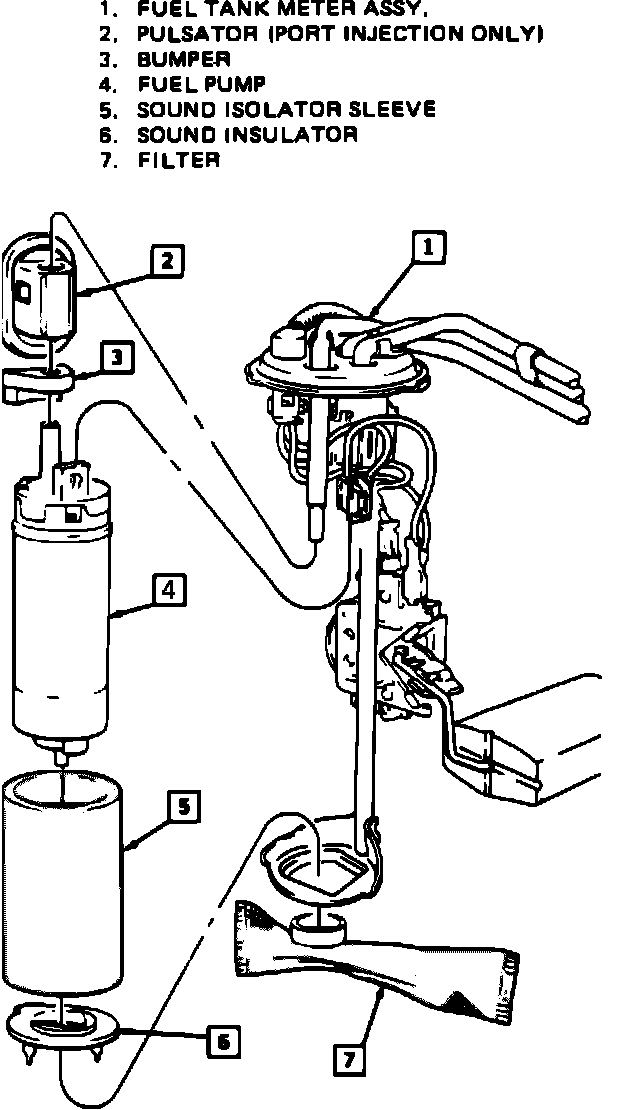 1. FUEL TANK METER ASSY.
2. PULSATOR (PORT INJECTION ONLY)
3. BUMPER
4. FUEL PUMP
5. SOUND ISOLATOR SLEEVE
6. SOUND INSULATOR
7. FILTER

2
1
3
4
5
6
7