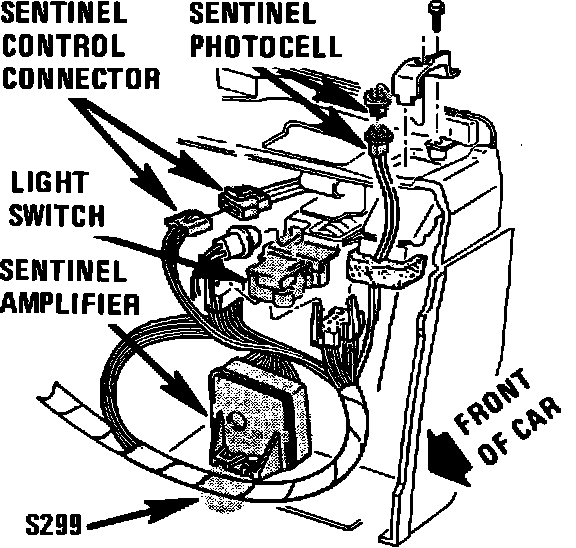 SENTINEL CONTROL CONNECTOR

SENTINEL PHOTOCELL

LIGHT SWITCH

SENTINEL AMPLIFIER

FRONT OF CAR

S299