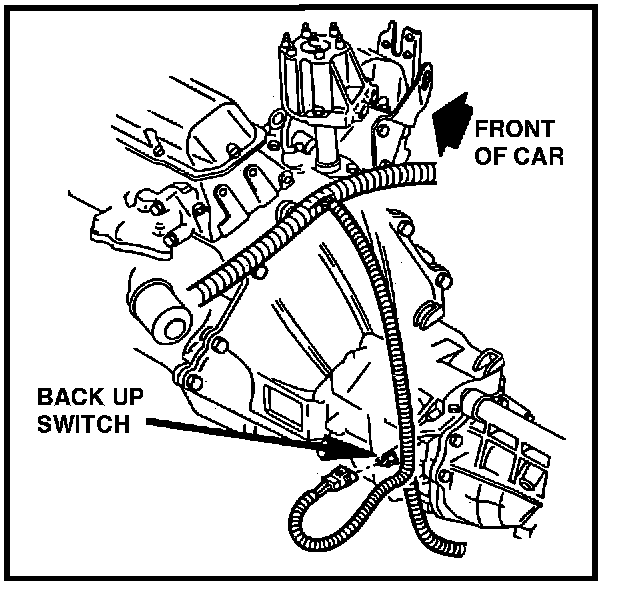 FRONT OF CAR

BACK UP SWITCH