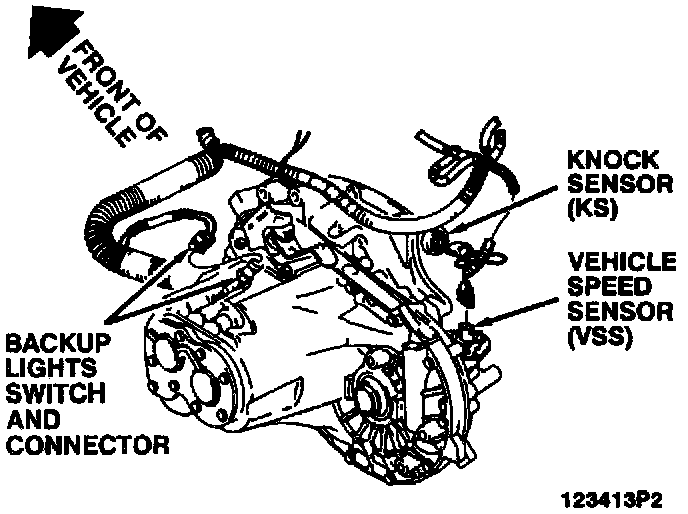 FRONT OF VEHICLE

KNOCK SENSOR (KS)

VEHICLE SPEED SENSOR (VSS)

BACKUP LIGHTS SWITCH AND CONNECTOR

123413P2