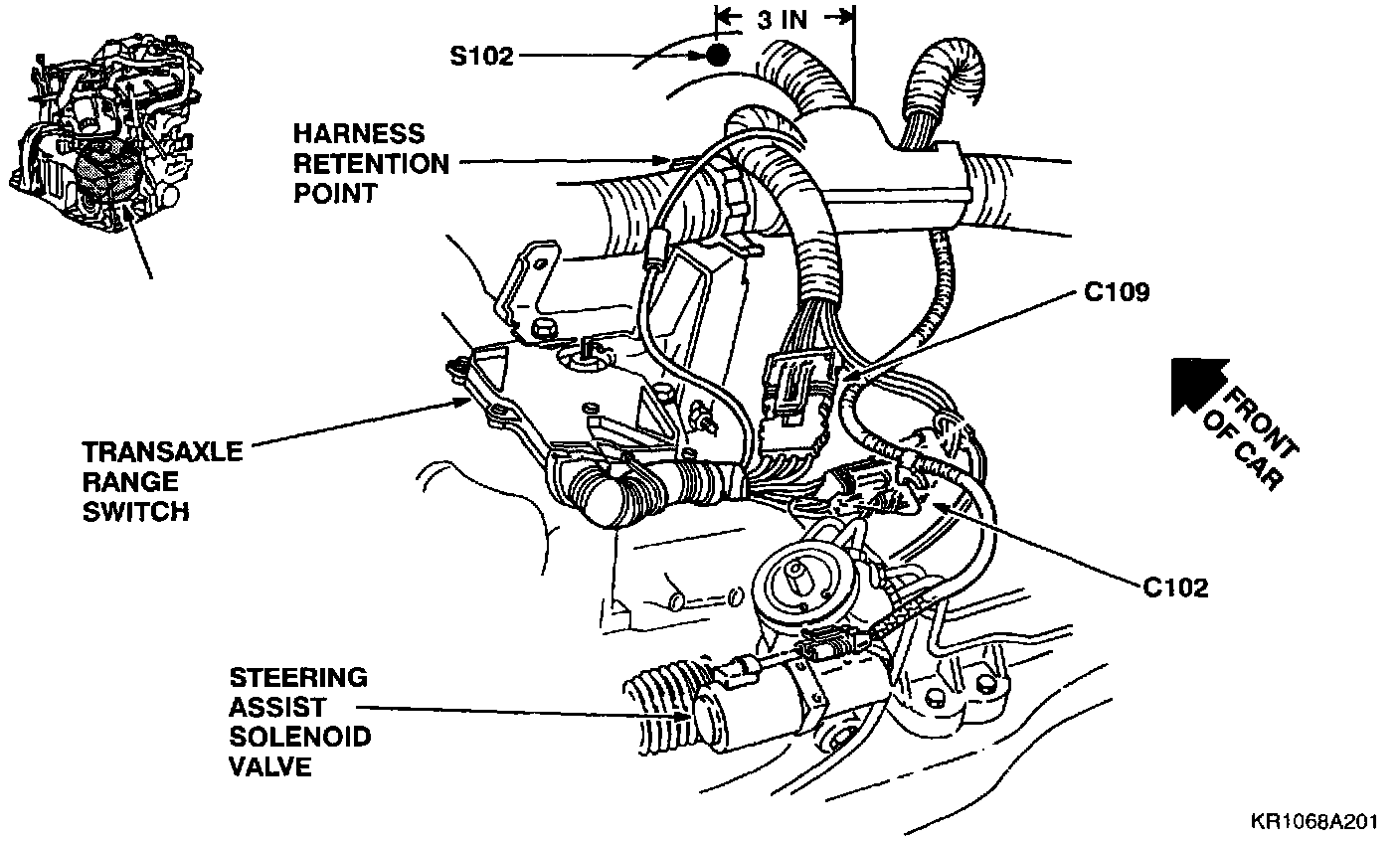 3 IN

S102

HARNESS RETENTION POINT

C109

FRONT OF CAR

TRANSAXLE RANGE SWITCH

C102

STEERING ASSIST SOLENOID VALVE

KR1068A201