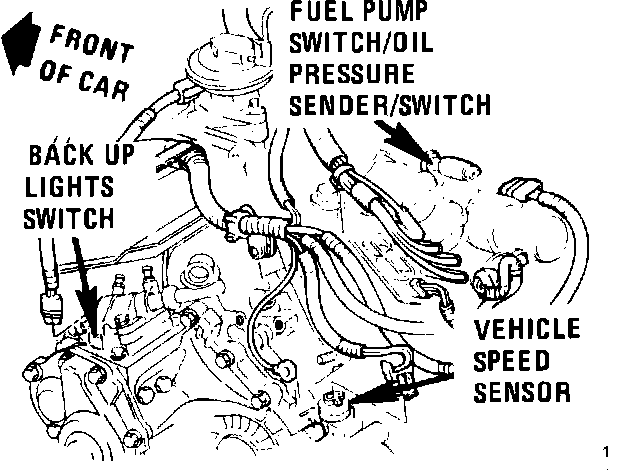 FRONT OF CAR

FUEL PUMP SWITCH/OIL PRESSURE SENDER/SWITCH

BACK UP LIGHTS SWITCH

VEHICLE SPEED SENSOR

1