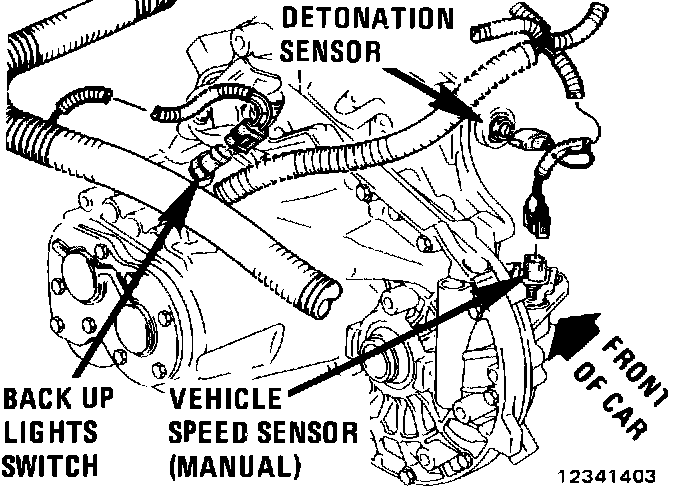 DETONATION SENSOR

BACK UP LIGHTS SWITCH

VEHICLE SPEED SENSOR (MANUAL)

FRONT OF CAR

12341403