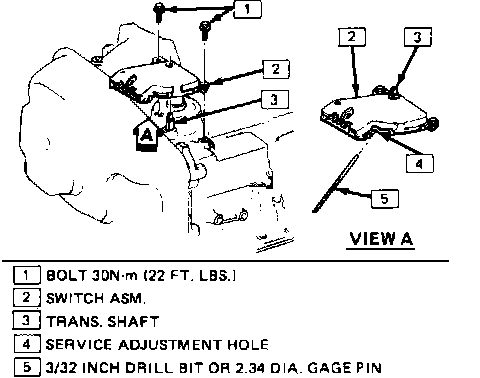 1
2
3
A
2
3
4
5
VIEW A

1 BOLT 30N·m (22 FT. LBS.)
2 SWITCH ASM.
3 TRANS. SHAFT
4 SERVICE ADJUSTMENT HOLE
5 3/32 INCH DRILL BIT OR 2.34 DIA. GAGE PIN