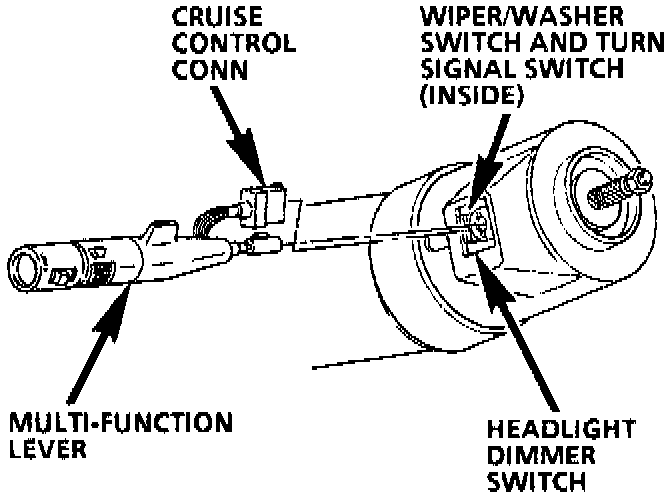 CRUISE CONTROL CONN

WIPER/WASHER SWITCH AND TURN SIGNAL SWITCH (INSIDE)

MULTI-FUNCTION LEVER

HEADLIGHT DIMMER SWITCH