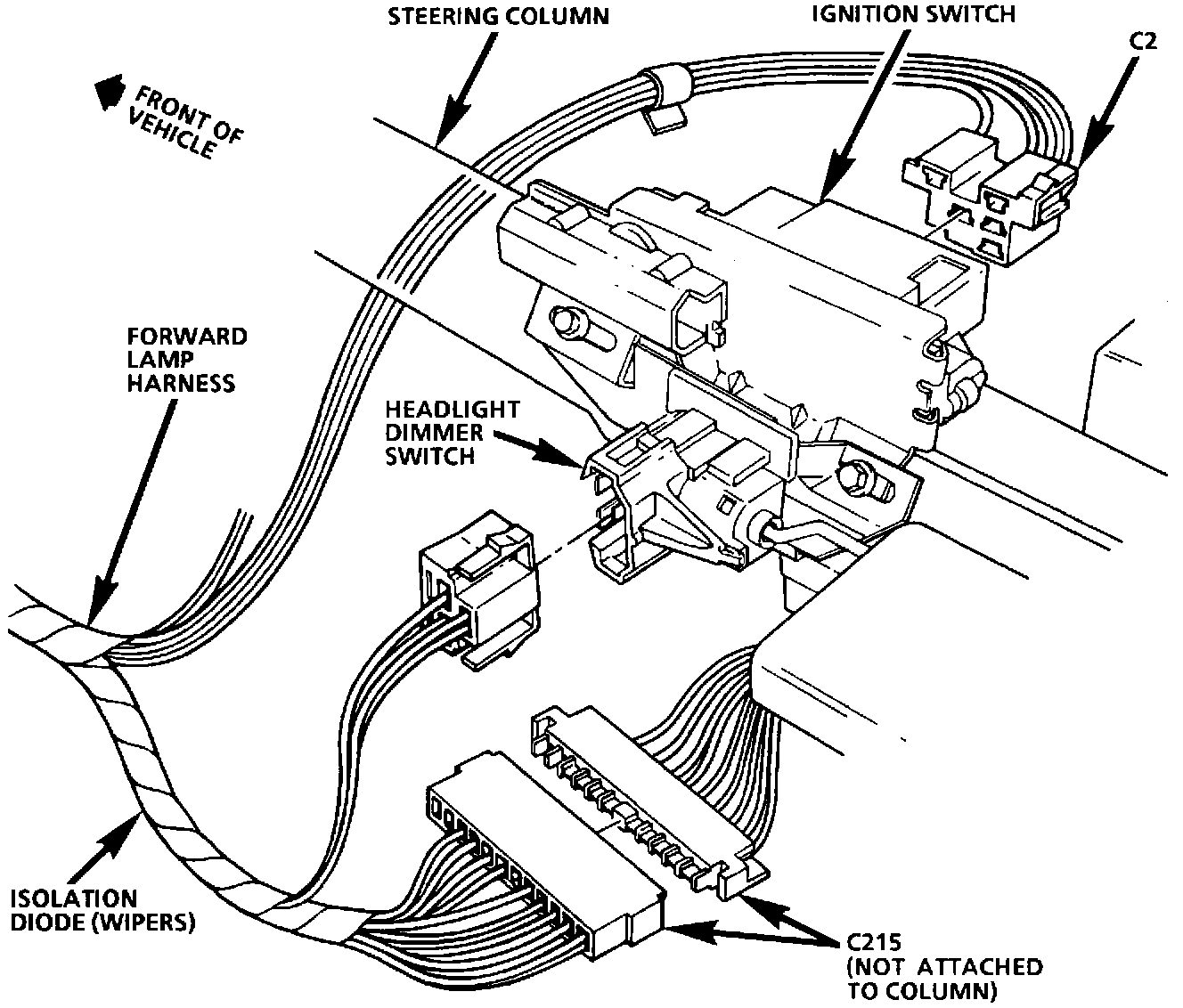 STEERING COLUMN

IGNITION SWITCH

C2

FRONT OF VEHICLE

FORWARD LAMP HARNESS

HEADLIGHT DIMMER SWITCH

ISOLATION DIODE (WIPERS)

C215 (NOT ATTACHED TO COLUMN)