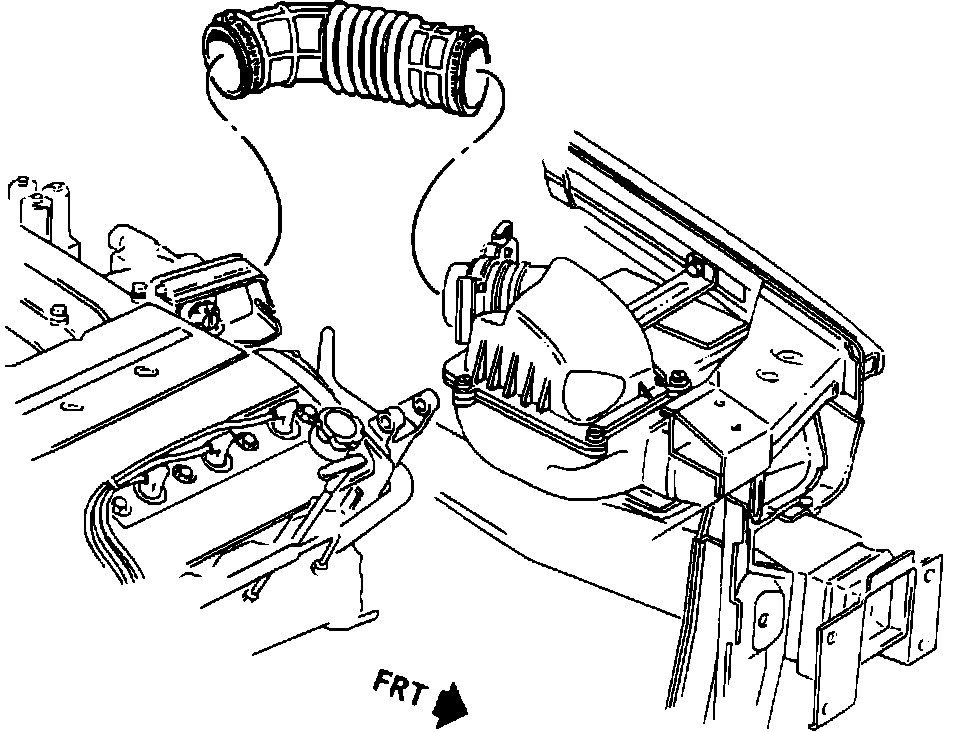 FRT