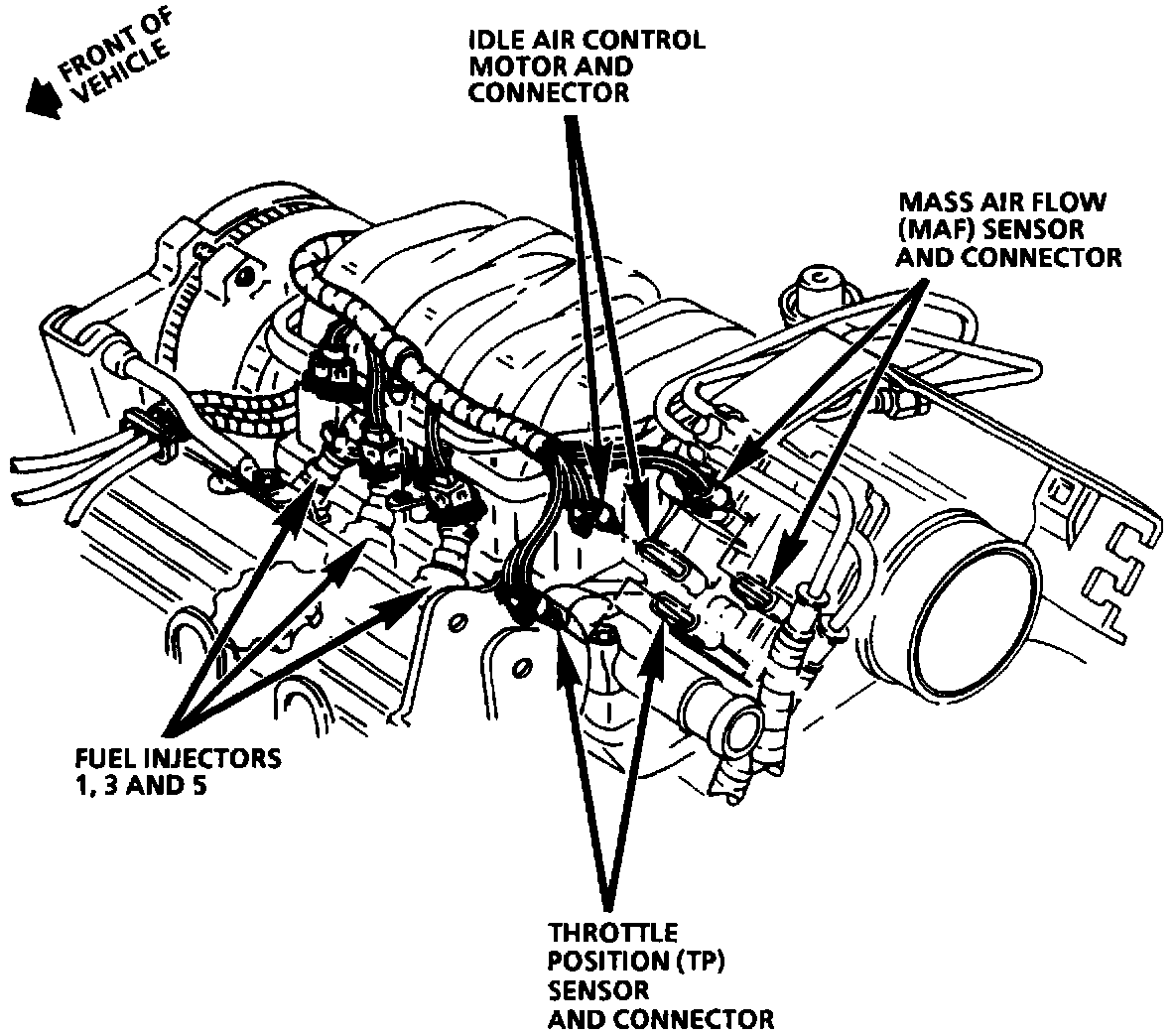 FRONT OF VEHICLE

IDLE AIR CONTROL MOTOR AND CONNECTOR

MASS AIR FLOW (MAF) SENSOR AND CONNECTOR

FUEL INJECTORS 1, 3 AND 5

THROTTLE POSITION (TP) SENSOR AND CONNECTOR