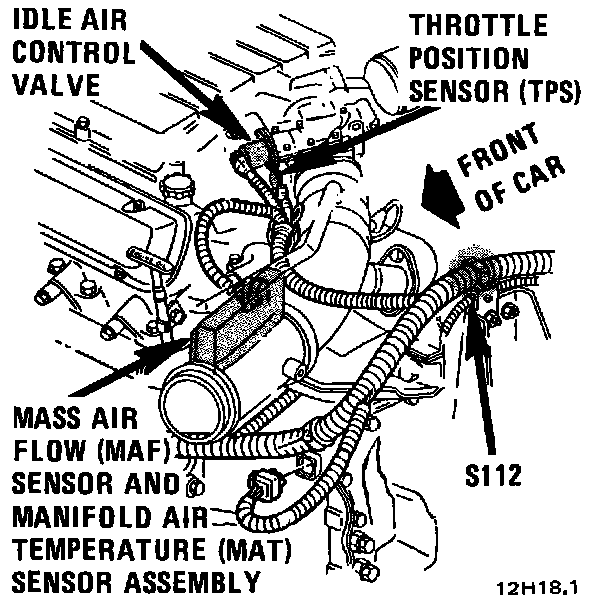 IDLE AIR CONTROL VALVE

THROTTLE POSITION SENSOR (TPS)

FRONT OF CAR

MASS AIR FLOW (MAF) SENSOR AND MANIFOLD AIR TEMPERATURE (MAT) SENSOR ASSEMBLY

S112

12H18.1