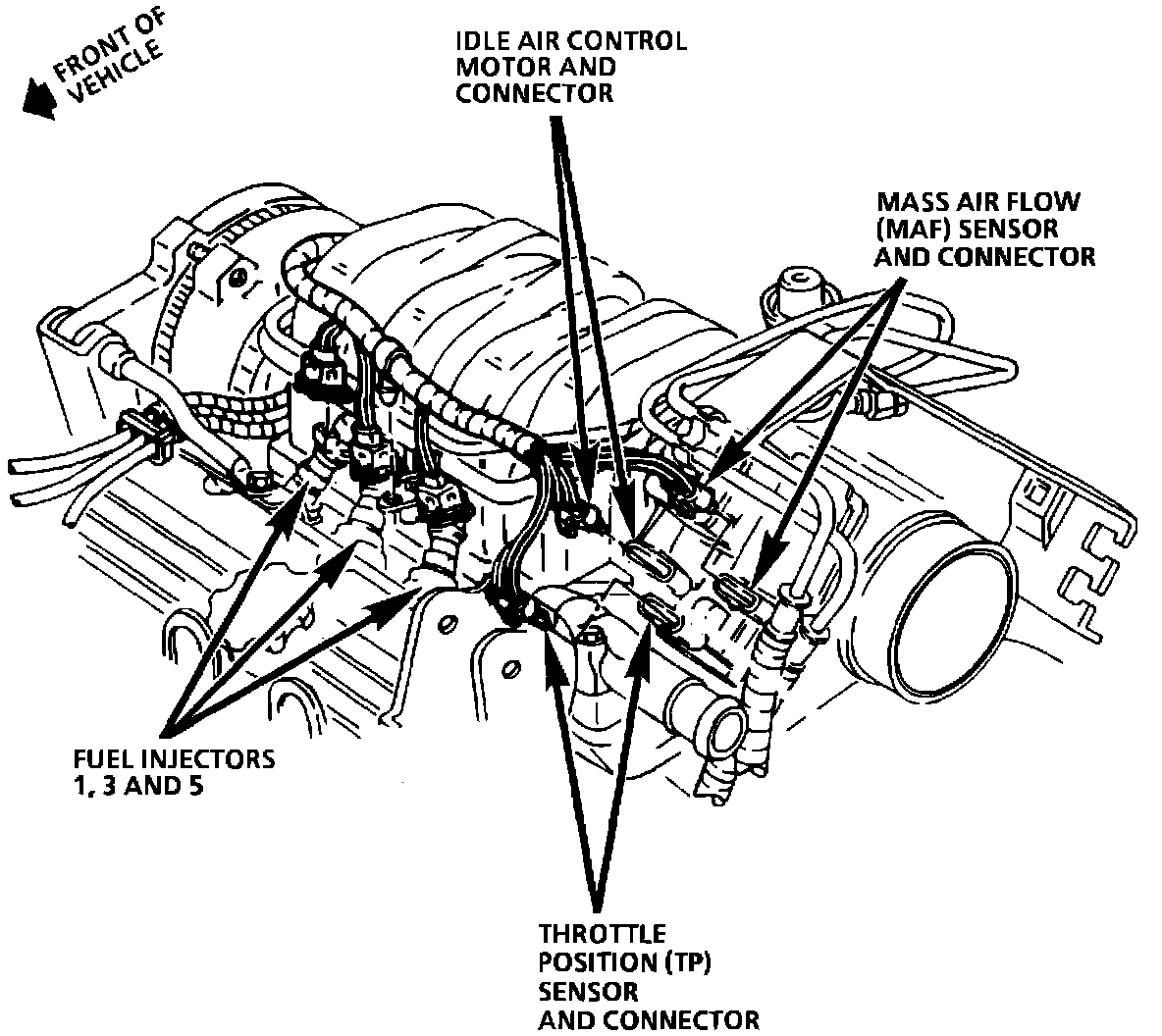 FRONT OF VEHICLE

IDLE AIR CONTROL MOTOR AND CONNECTOR

MASS AIR FLOW (MAF) SENSOR AND CONNECTOR

FUEL INJECTORS 1, 3 AND 5

THROTTLE POSITION (TP) SENSOR AND CONNECTOR