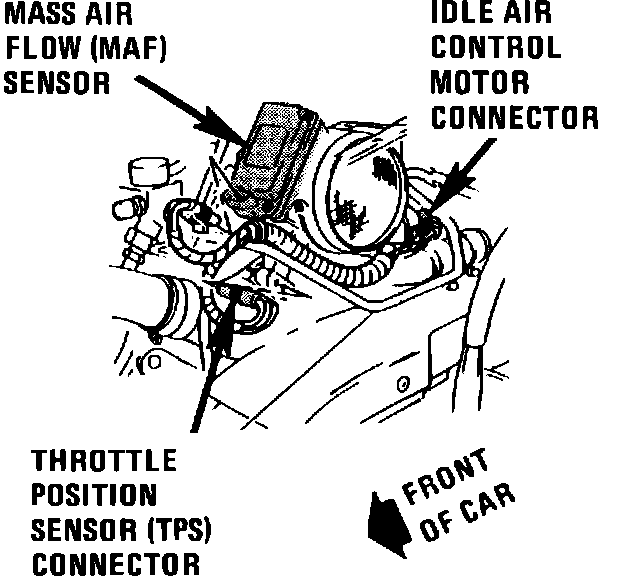 MASS AIR FLOW (MAF) SENSOR

IDLE AIR CONTROL MOTOR CONNECTOR

THROTTLE POSITION SENSOR (TPS) CONNECTOR

FRONT OF CAR