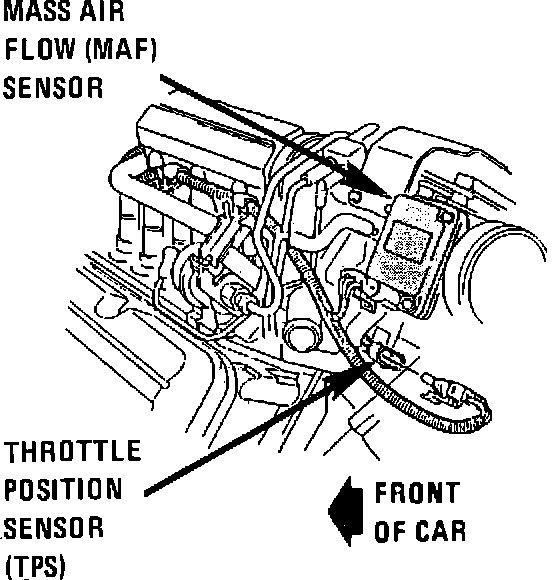 MASS AIR FLOW (MAF) SENSOR

THROTTLE POSITION SENSOR (TPS)

FRONT OF CAR