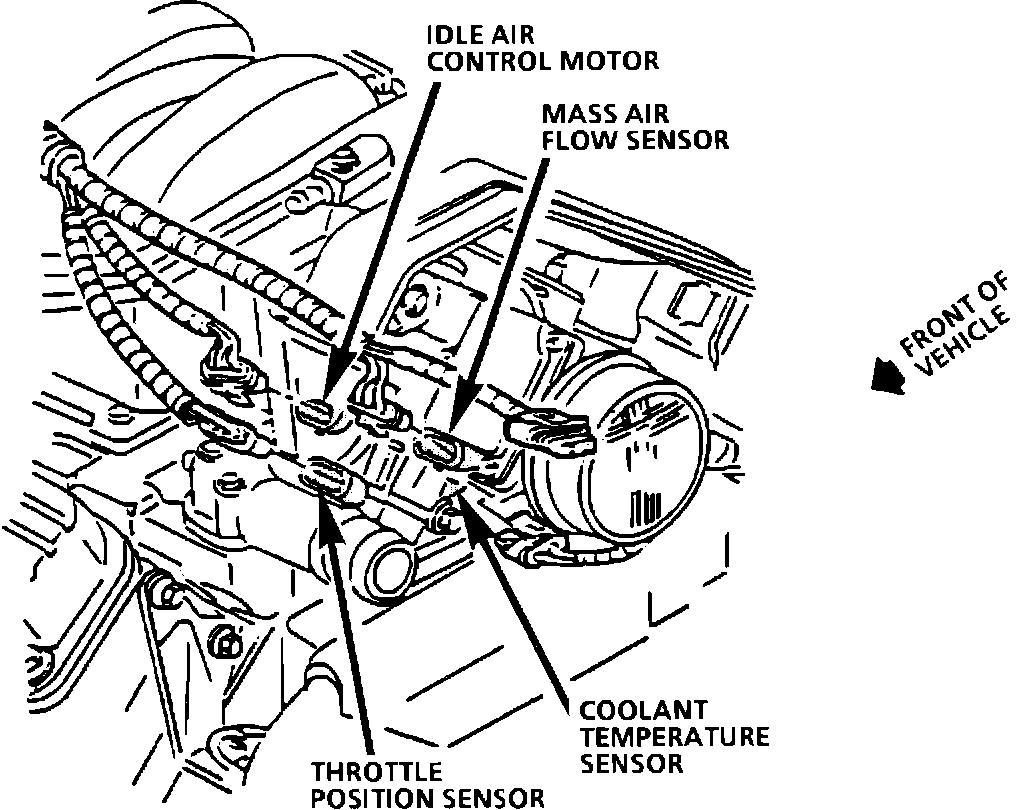 IDLE AIR
CONTROL MOTOR

MASS AIR
FLOW SENSOR

FRONT OF
VEHICLE

COOLANT
TEMPERATURE
SENSOR

THROTTLE
POSITION SENSOR