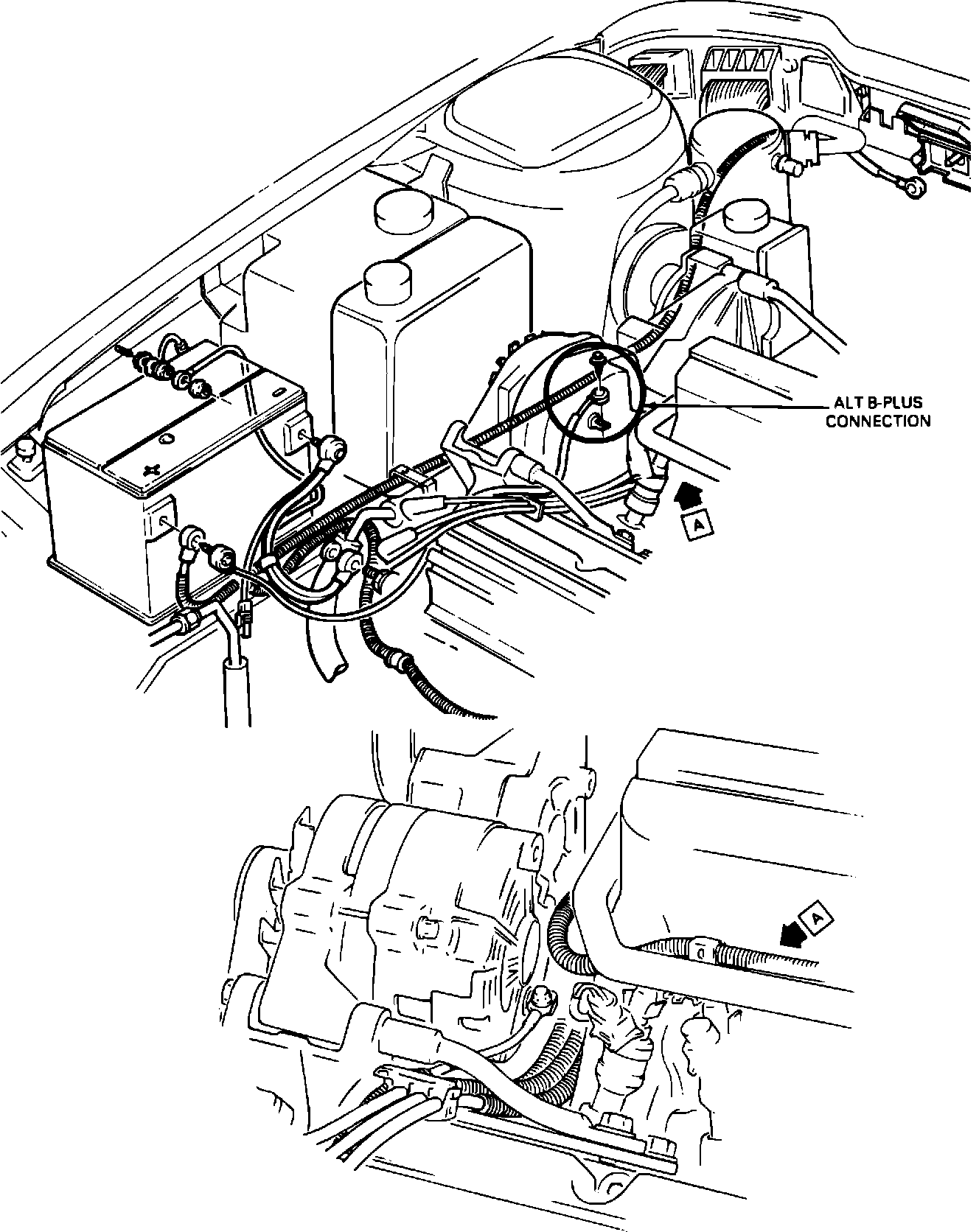 ALT B-PLUS CONNECTION

A

A