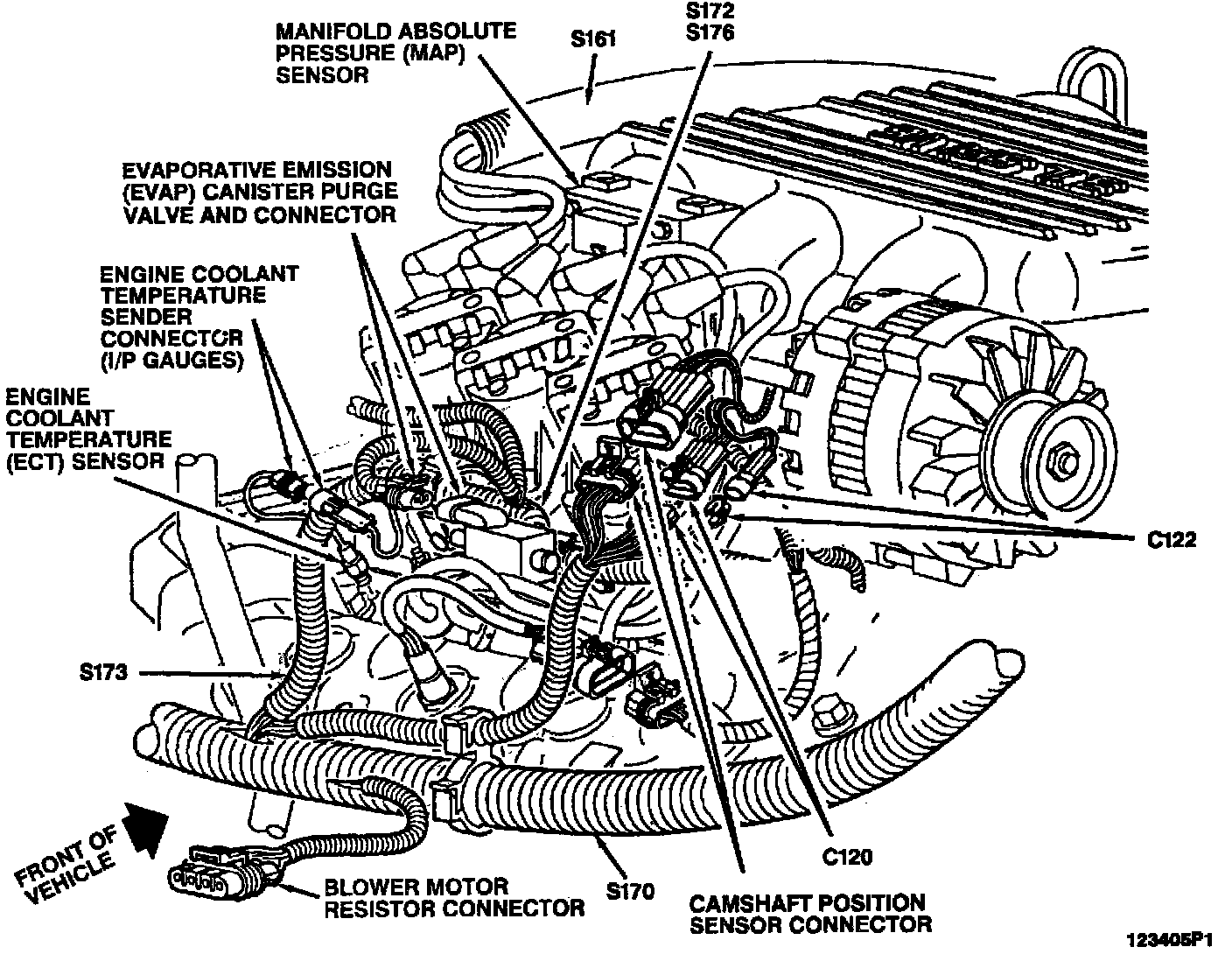 MANIFOLD ABSOLUTE PRESSURE (MAP) SENSOR

S161

S172
S176

EVAPORATIVE EMISSION (EVAP) CANISTER PURGE VALVE AND CONNECTOR

ENGINE COOLANT TEMPERATURE SENDER CONNECTOR (I/P GAUGES)

ENGINE COOLANT TEMPERATURE (ECT) SENSOR

C122

S173

C120

FRONT OF VEHICLE

BLOWER MOTOR RESISTOR CONNECTOR

S170

CAMSHAFT POSITION SENSOR CONNECTOR

123405P1