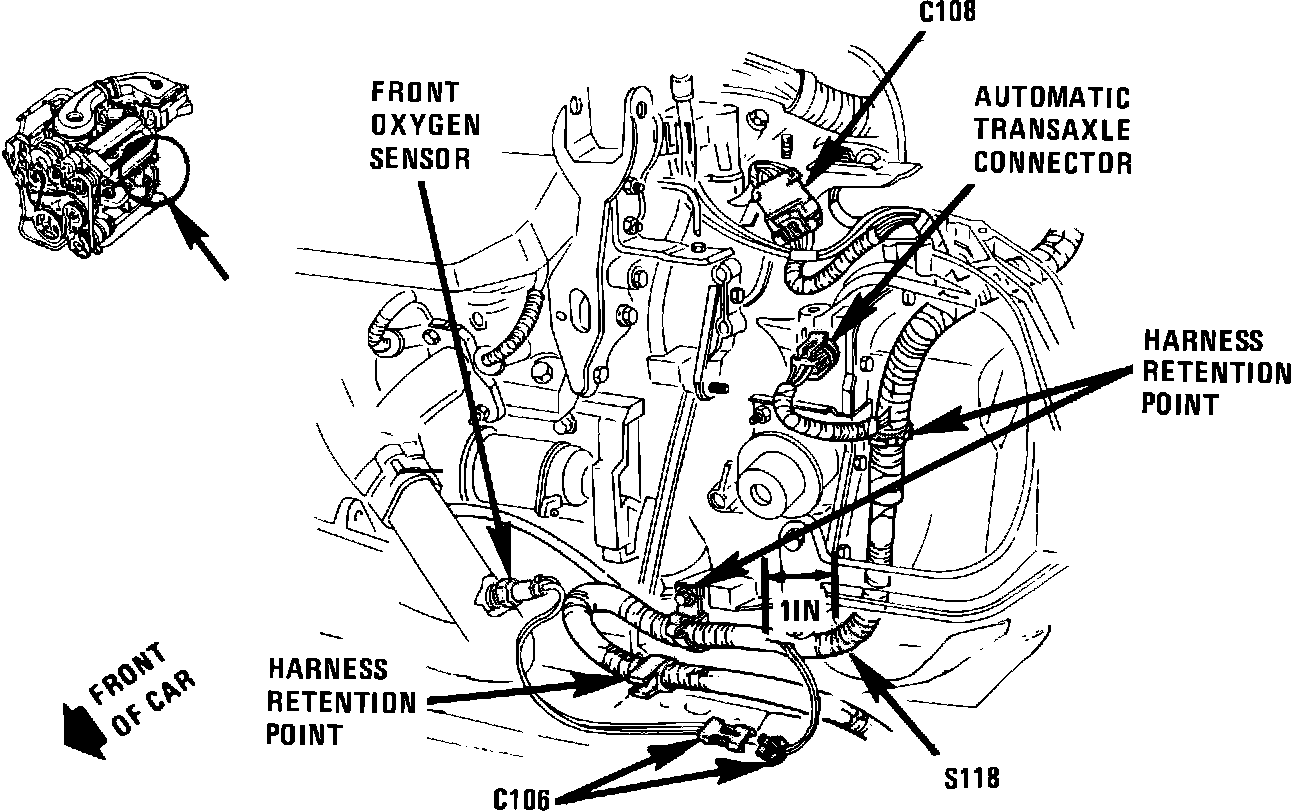 C108

FRONT OXYGEN SENSOR

AUTOMATIC TRANSAXLE CONNECTOR

HARNESS RETENTION POINT

1IN

FRONT OF CAR

HARNESS RETENTION POINT

C106

S118