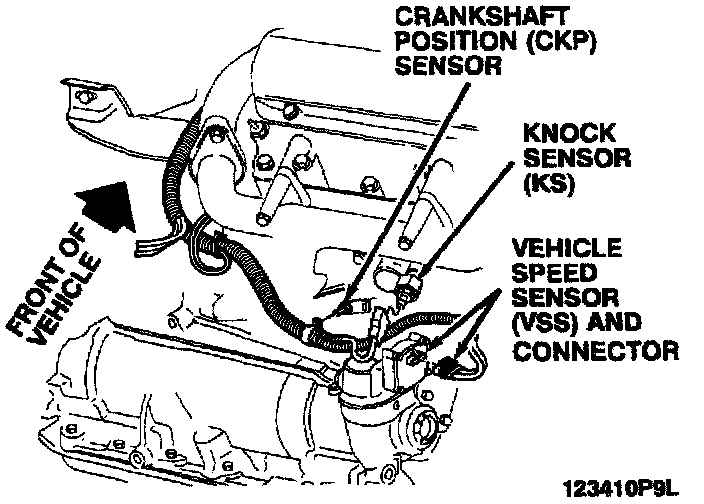 CRANKSHAFT POSITION (CKP) SENSOR

KNOCK SENSOR (KS)

FRONT OF VEHICLE

VEHICLE SPEED SENSOR (VSS) AND CONNECTOR

123410P9L