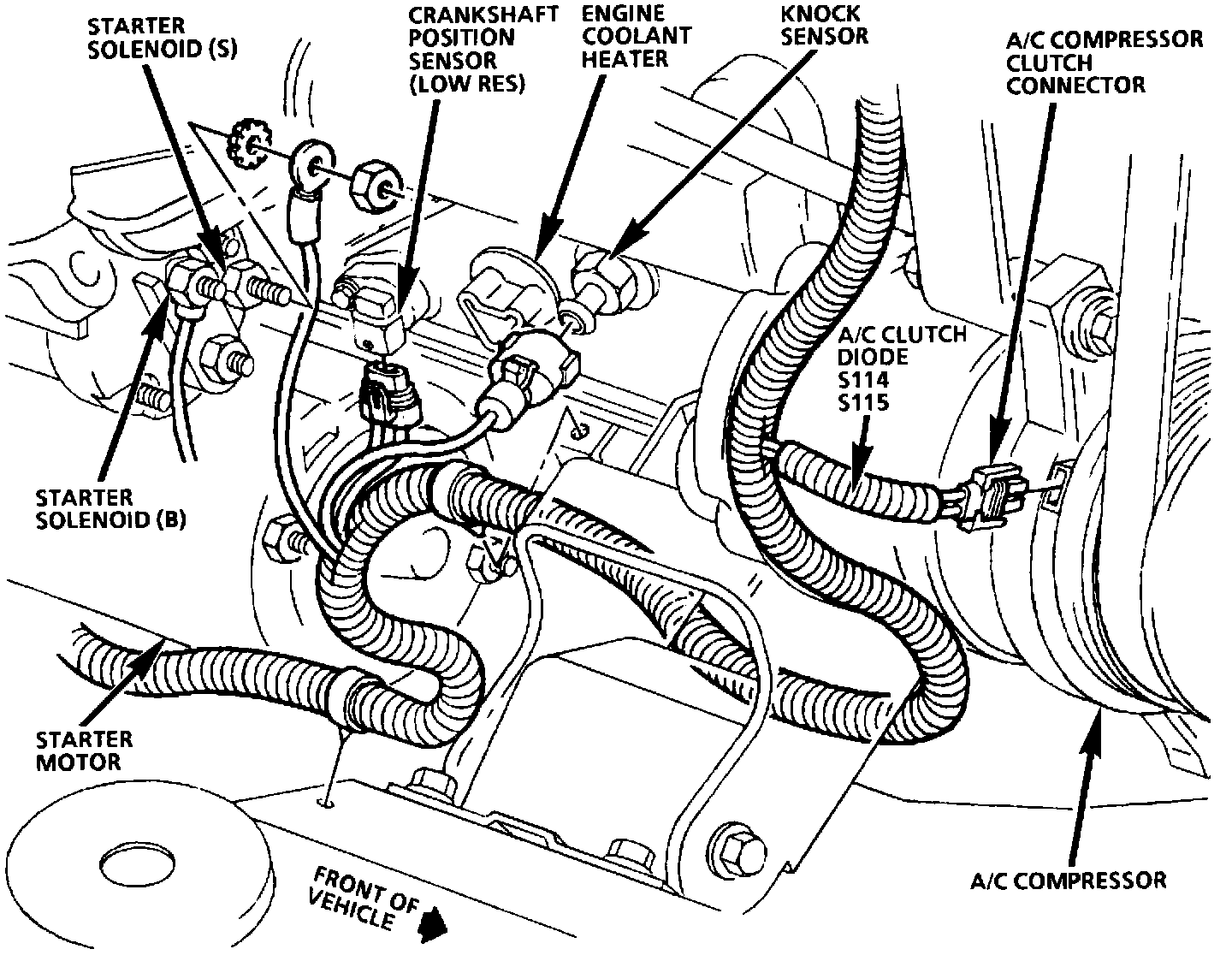 STARTER SOLENOID (S)

CRANKSHAFT POSITION SENSOR (LOW RES)

ENGINE COOLANT HEATER

KNOCK SENSOR

A/C COMPRESSOR CLUTCH CONNECTOR

A/C CLUTCH DIODE S114 S115

STARTER SOLENOID (B)

STARTER MOTOR

FRONT OF VEHICLE

A/C COMPRESSOR