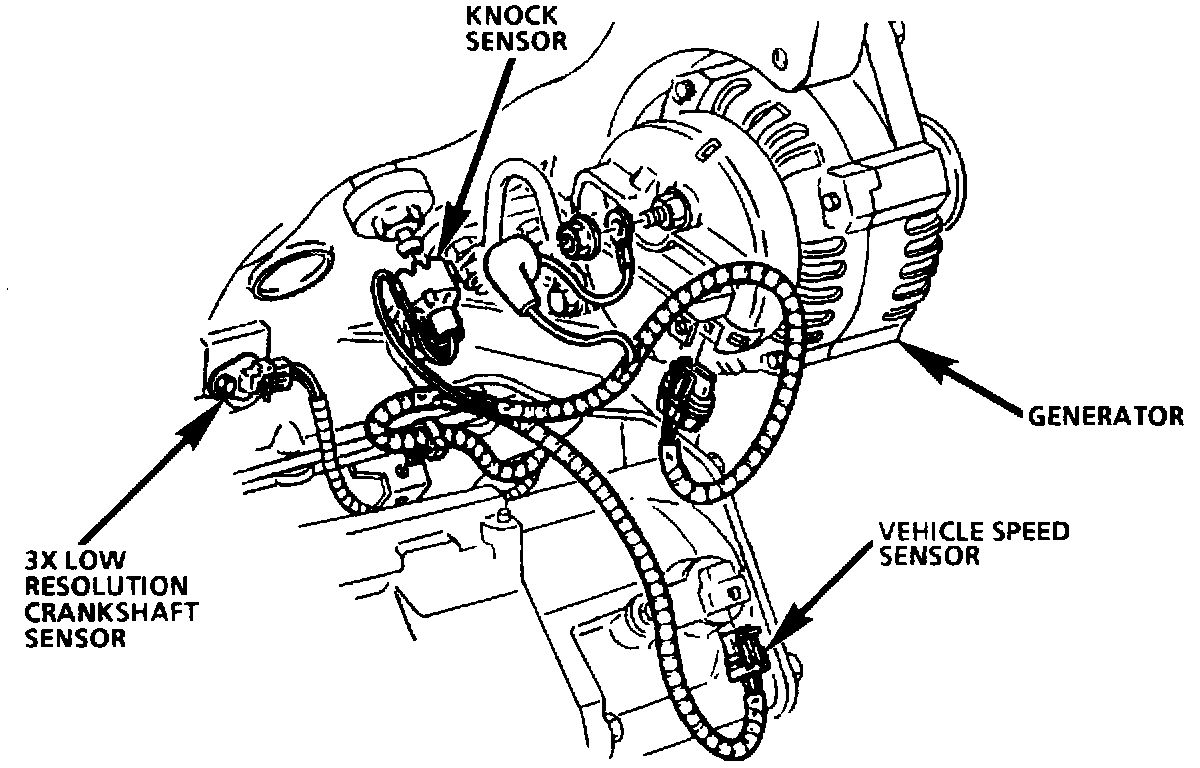 KNOCK SENSOR

GENERATOR

3X LOW RESOLUTION CRANKSHAFT SENSOR

VEHICLE SPEED SENSOR