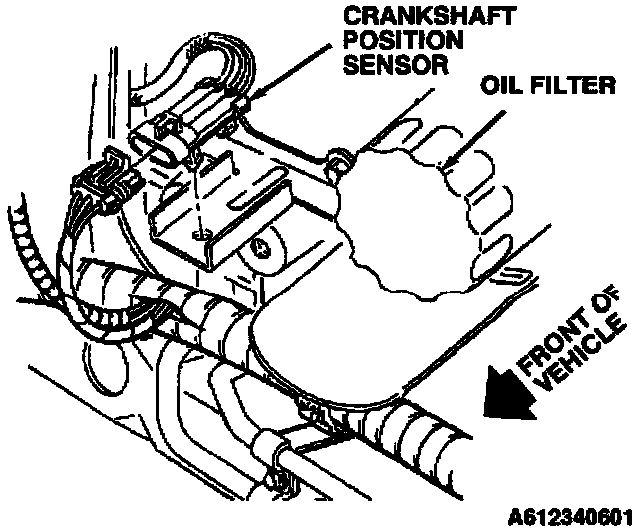 CRANKSHAFT POSITION SENSOR

OIL FILTER

FRONT OF VEHICLE

A612340601