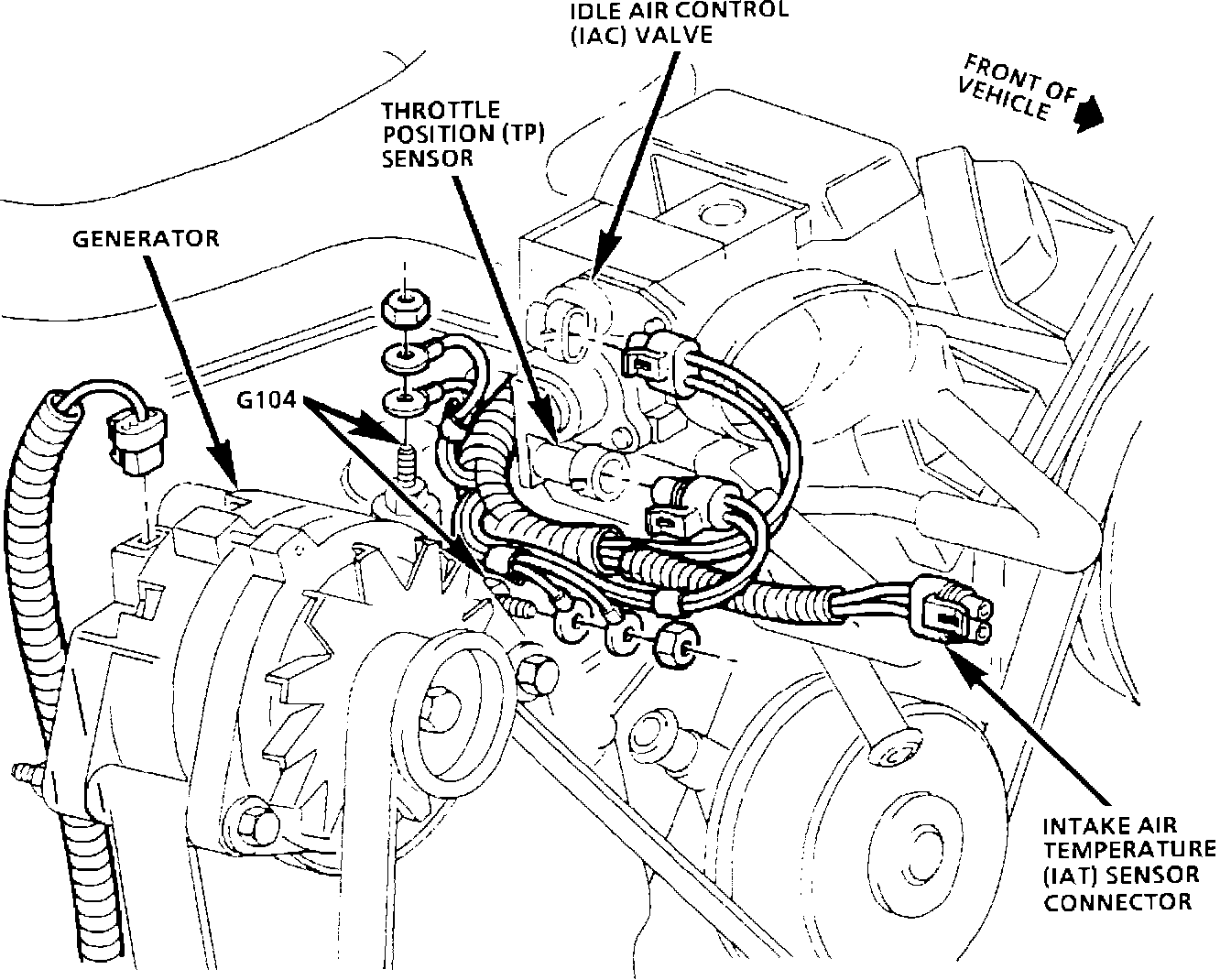 IDLE AIR CONTROL (IAC) VALVE

FRONT OF VEHICLE

THROTTLE POSITION (TP) SENSOR

GENERATOR

G104

INTAKE AIR TEMPERATURE (IAT) SENSOR CONNECTOR