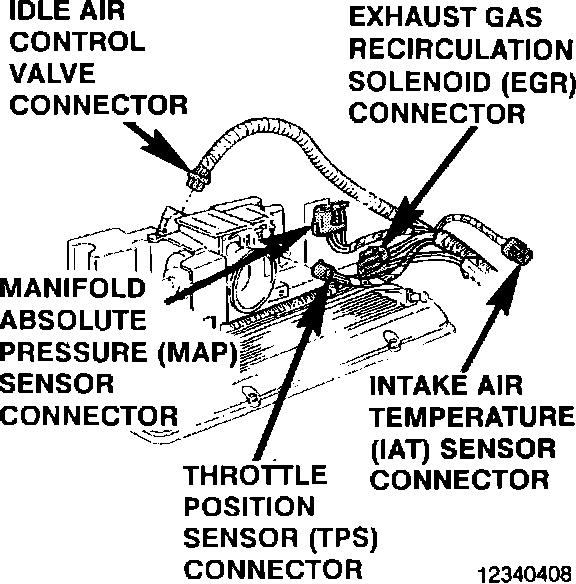 IDLE AIR CONTROL VALVE CONNECTOR

EXHAUST GAS RECIRCULATION SOLENOID (EGR) CONNECTOR

MANIFOLD ABSOLUTE PRESSURE (MAP) SENSOR CONNECTOR

INTAKE AIR TEMPERATURE (IAT) SENSOR CONNECTOR

THROTTLE POSITION SENSOR (TPS) CONNECTOR

12340408