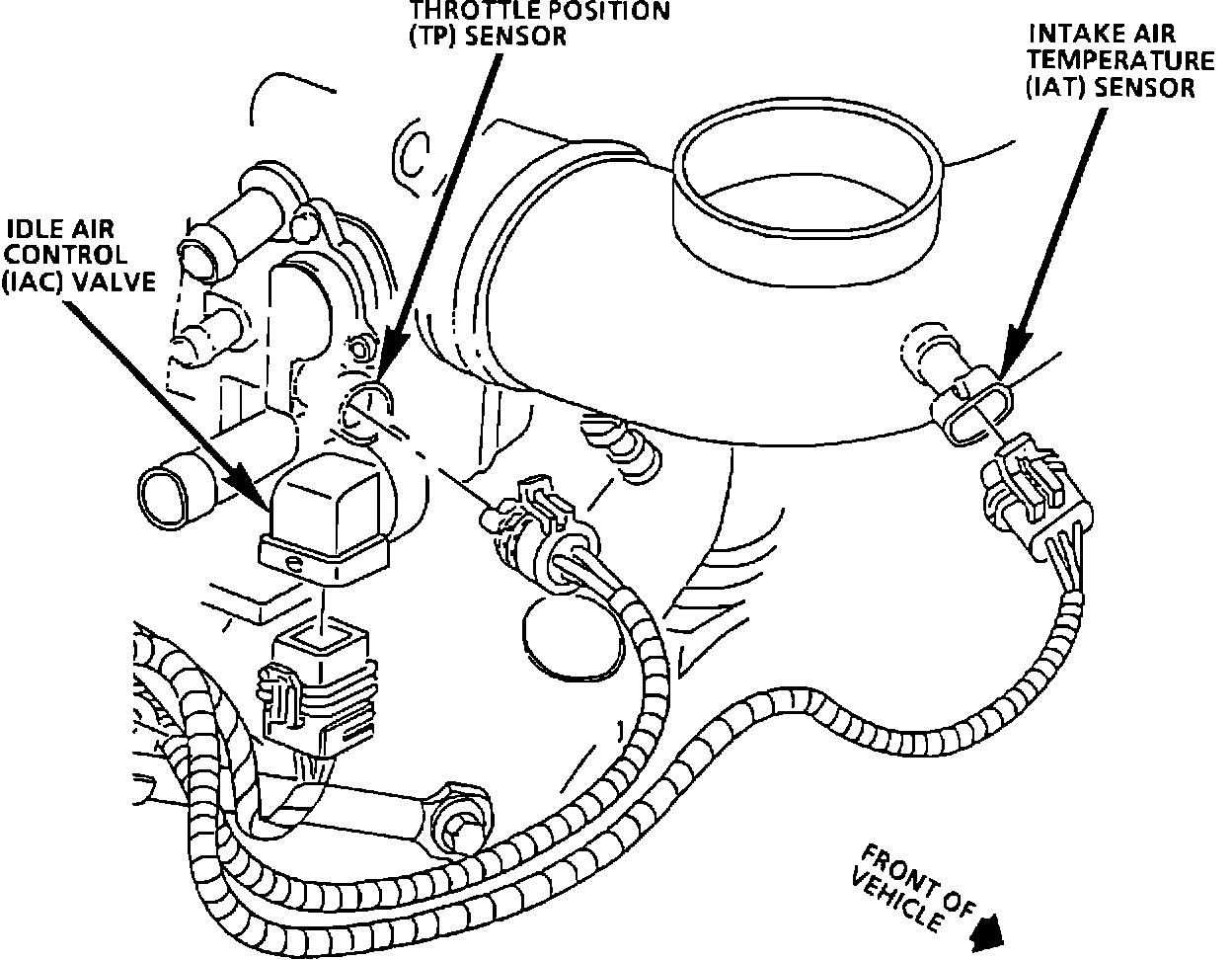 THROTTLE POSITION (TP) SENSOR

INTAKE AIR TEMPERATURE (IAT) SENSOR

IDLE AIR CONTROL (IAC) VALVE

FRONT OF VEHICLE