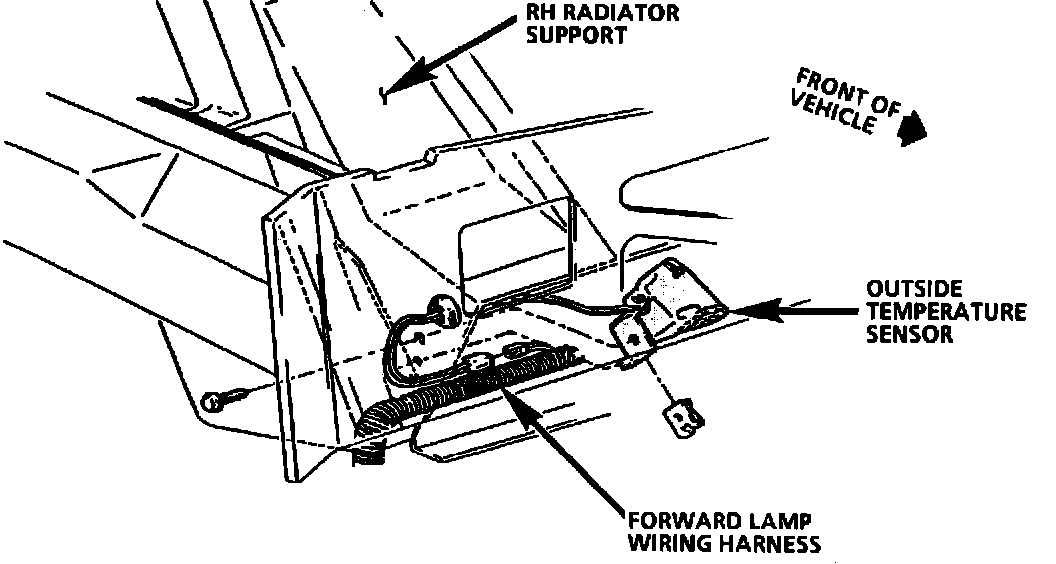 RH RADIATOR SUPPORT

FRONT OF VEHICLE

OUTSIDE TEMPERATURE SENSOR

FORWARD LAMP WIRING HARNESS