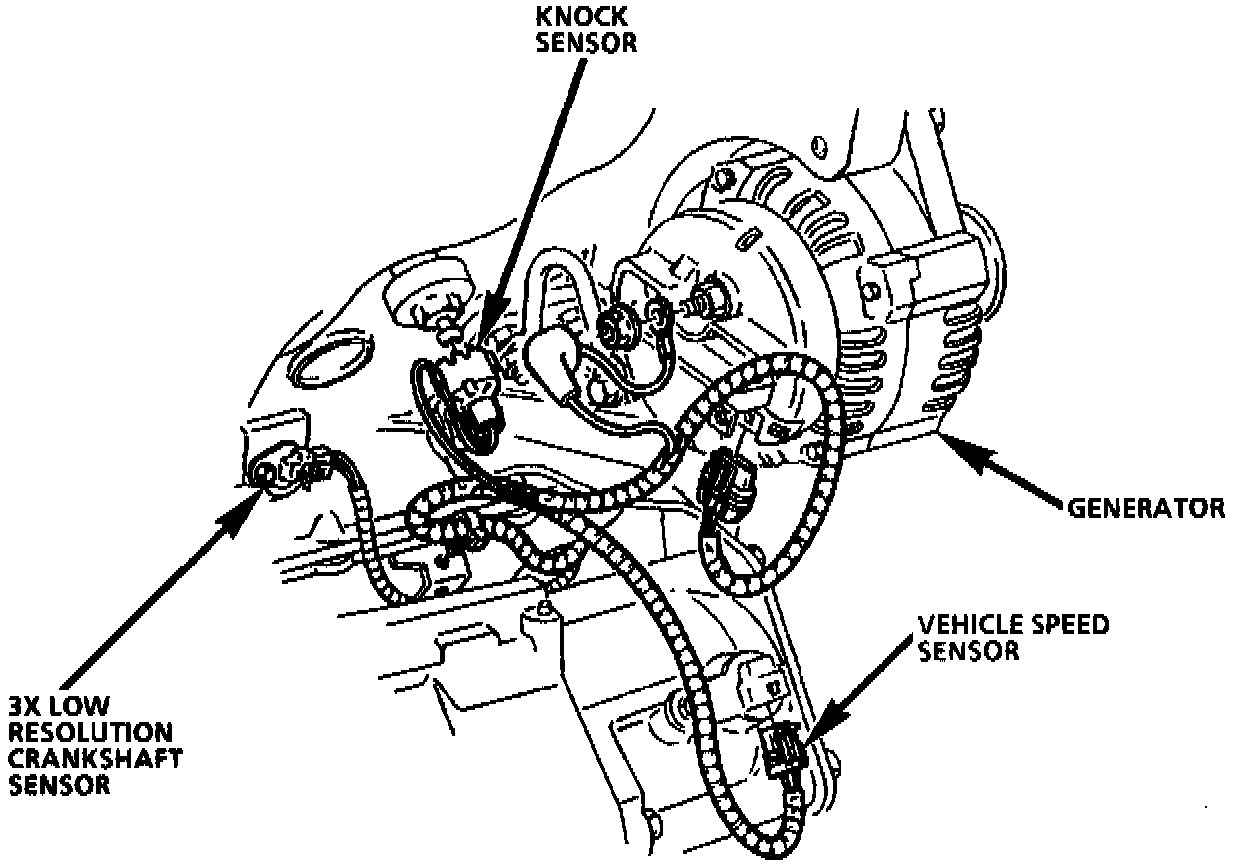 KNOCK SENSOR

GENERATOR

VEHICLE SPEED SENSOR

3X LOW RESOLUTION CRANKSHAFT SENSOR